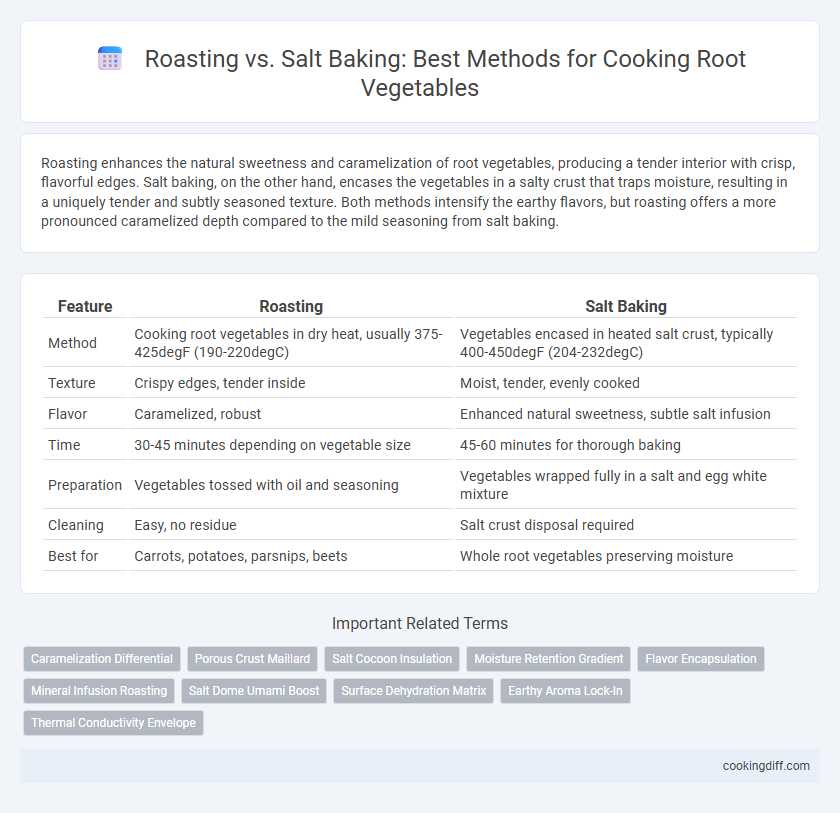 Roasting vs. Salt Baking: Best Methods for Cooking Root Vegetables

Roasting enhances the natural sweetness and caramelization of root vegetables, producing a tender interior with crisp, flavorful edges. Salt baking, on the other hand, encases the vegetables in a salty crust that traps moisture, resulting in a uniquely tender and subtly seasoned texture. Both methods intensify the earthy flavors, but roasting offers a more pronounced caramelized depth compared to the mild seasoning from salt baking.

| Feature | Roasting | Salt Baking |
|---|---|---|
| Method | Cooking root vegetables in dry heat, usually 375-425degF (190-220degC) | Vegetables encased in heated salt crust, typically 400-450degF (204-232degC) |
| Texture | Crispy edges, tender inside | Moist, tender, evenly cooked |
| Flavor | Caramelized, robust | Enhanced natural sweetness, subtle salt infusion |
| Time | 30-45 minutes depending on vegetable size | 45-60 minutes for thorough baking |
| Preparation | Vegetables tossed with oil and seasoning | Vegetables wrapped fully in a salt and egg white mixture |
| Cleaning | Easy, no residue | Salt crust disposal required |
| Best for | Carrots, potatoes, parsnips, beets | Whole root vegetables preserving moisture |

Important Related Terms

Caramelization Differential
Porous Crust Maillard
Salt Cocoon Insulation
Moisture Retention Gradient
Flavor Encapsulation
Mineral Infusion Roasting
Salt Dome Umami Boost
Surface Dehydration Matrix
Earthy Aroma Lock-In
Thermal Conductivity Envelope

cookingdiff.com