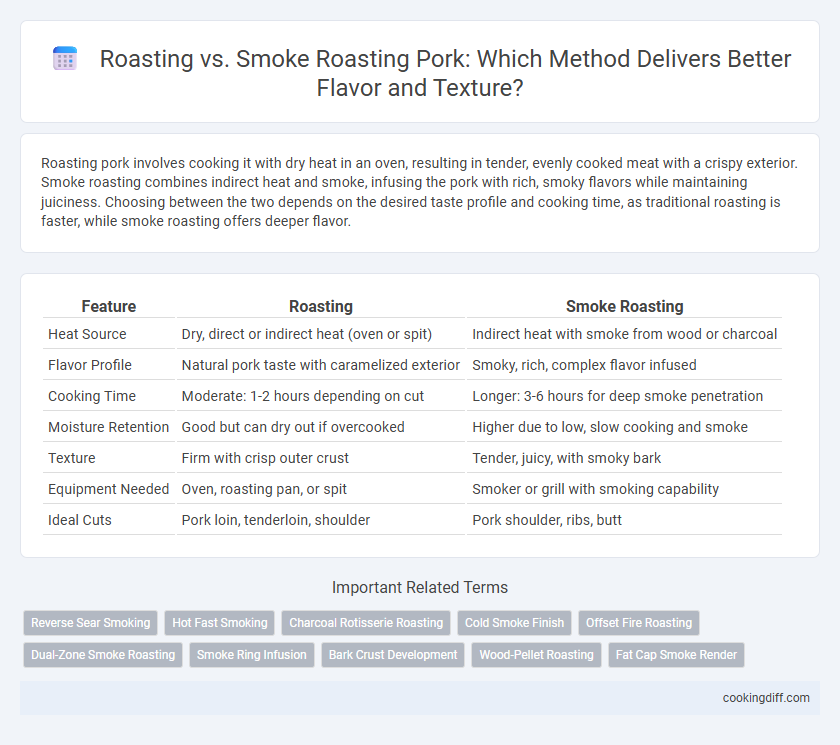 Roasting vs. Smoke Roasting Pork: Which Method Delivers Better Flavor and Texture?

Roasting pork involves cooking it with dry heat in an oven, resulting in tender, evenly cooked meat with a crispy exterior. Smoke roasting combines indirect heat and smoke, infusing the pork with rich, smoky flavors while maintaining juiciness. Choosing between the two depends on the desired taste profile and cooking time, as traditional roasting is faster, while smoke roasting offers deeper flavor.

| Feature | Roasting | Smoke Roasting |
|---|---|---|
| Heat Source | Dry, direct or indirect heat (oven or spit) | Indirect heat with smoke from wood or charcoal |
| Flavor Profile | Natural pork taste with caramelized exterior | Smoky, rich, complex flavor infused |
| Cooking Time | Moderate: 1-2 hours depending on cut | Longer: 3-6 hours for deep smoke penetration |
| Moisture Retention | Good but can dry out if overcooked | Higher due to low, slow cooking and smoke |
| Texture | Firm with crisp outer crust | Tender, juicy, with smoky bark |
| Equipment Needed | Oven, roasting pan, or spit | Smoker or grill with smoking capability |
| Ideal Cuts | Pork loin, tenderloin, shoulder | Pork shoulder, ribs, butt |

Important Related Terms

Reverse Sear Smoking
Hot Fast Smoking
Charcoal Rotisserie Roasting
Cold Smoke Finish
Offset Fire Roasting
Dual-Zone Smoke Roasting
Smoke Ring Infusion
Bark Crust Development
Wood-Pellet Roasting
Fat Cap Smoke Render

cookingdiff.com