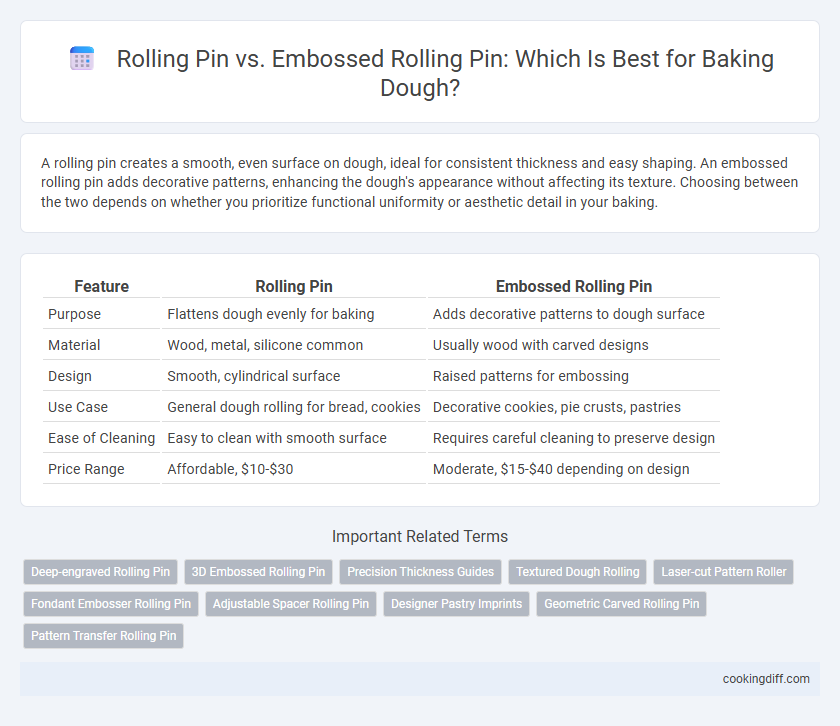 Rolling Pin vs. Embossed Rolling Pin: Which Is Best for Baking Dough?

A rolling pin creates a smooth, even surface on dough, ideal for consistent thickness and easy shaping. An embossed rolling pin adds decorative patterns, enhancing the dough's appearance without affecting its texture. Choosing between the two depends on whether you prioritize functional uniformity or aesthetic detail in your baking.

| Feature | Rolling Pin | Embossed Rolling Pin |
|---|---|---|
| Purpose | Flattens dough evenly for baking | Adds decorative patterns to dough surface |
| Material | Wood, metal, silicone common | Usually wood with carved designs |
| Design | Smooth, cylindrical surface | Raised patterns for embossing |
| Use Case | General dough rolling for bread, cookies | Decorative cookies, pie crusts, pastries |
| Ease of Cleaning | Easy to clean with smooth surface | Requires careful cleaning to preserve design |
| Price Range | Affordable, \$10-\$30 | Moderate, \$15-\$40 depending on design |

Important Related Terms

Deep-engraved Rolling Pin
3D Embossed Rolling Pin
Precision Thickness Guides
Textured Dough Rolling
Laser-cut Pattern Roller
Fondant Embosser Rolling Pin
Adjustable Spacer Rolling Pin
Designer Pastry Imprints
Geometric Carved Rolling Pin
Pattern Transfer Rolling Pin

cookingdiff.com