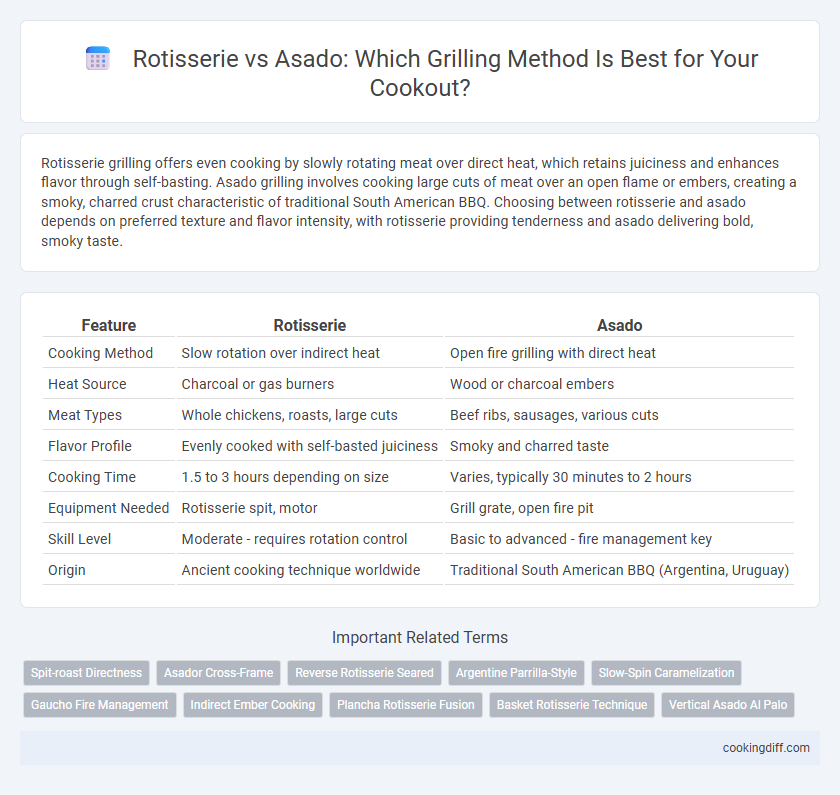 Rotisserie vs Asado: Which Grilling Method Is Best for Your Cookout?

Rotisserie grilling offers even cooking by slowly rotating meat over direct heat, which retains juiciness and enhances flavor through self-basting. Asado grilling involves cooking large cuts of meat over an open flame or embers, creating a smoky, charred crust characteristic of traditional South American BBQ. Choosing between rotisserie and asado depends on preferred texture and flavor intensity, with rotisserie providing tenderness and asado delivering bold, smoky taste.

| Feature | Rotisserie | Asado |
|---|---|---|
| Cooking Method | Slow rotation over indirect heat | Open fire grilling with direct heat |
| Heat Source | Charcoal or gas burners | Wood or charcoal embers |
| Meat Types | Whole chickens, roasts, large cuts | Beef ribs, sausages, various cuts |
| Flavor Profile | Evenly cooked with self-basted juiciness | Smoky and charred taste |
| Cooking Time | 1.5 to 3 hours depending on size | Varies, typically 30 minutes to 2 hours |
| Equipment Needed | Rotisserie spit, motor | Grill grate, open fire pit |
| Skill Level | Moderate - requires rotation control | Basic to advanced - fire management key |
| Origin | Ancient cooking technique worldwide | Traditional South American BBQ (Argentina, Uruguay) |

Important Related Terms

Spit-roast Directness
Asador Cross-Frame
Reverse Rotisserie Seared
Argentine Parrilla-Style
Slow-Spin Caramelization
Gaucho Fire Management
Indirect Ember Cooking
Plancha Rotisserie Fusion
Basket Rotisserie Technique
Vertical Asado Al Palo

cookingdiff.com