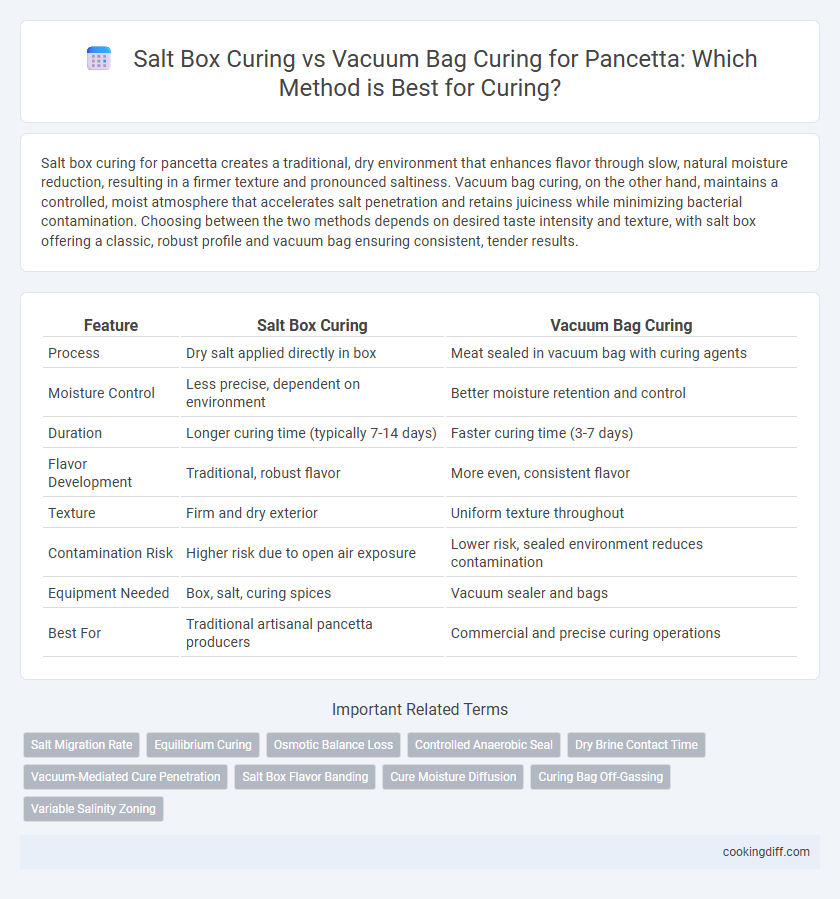 Salt Box Curing vs Vacuum Bag Curing for Pancetta: Which Method is Best for Curing?

Salt box curing for pancetta creates a traditional, dry environment that enhances flavor through slow, natural moisture reduction, resulting in a firmer texture and pronounced saltiness. Vacuum bag curing, on the other hand, maintains a controlled, moist atmosphere that accelerates salt penetration and retains juiciness while minimizing bacterial contamination. Choosing between the two methods depends on desired taste intensity and texture, with salt box offering a classic, robust profile and vacuum bag ensuring consistent, tender results.

| Feature | Salt Box Curing | Vacuum Bag Curing |
|---|---|---|
| Process | Dry salt applied directly in box | Meat sealed in vacuum bag with curing agents |
| Moisture Control | Less precise, dependent on environment | Better moisture retention and control |
| Duration | Longer curing time (typically 7-14 days) | Faster curing time (3-7 days) |
| Flavor Development | Traditional, robust flavor | More even, consistent flavor |
| Texture | Firm and dry exterior | Uniform texture throughout |
| Contamination Risk | Higher risk due to open air exposure | Lower risk, sealed environment reduces contamination |
| Equipment Needed | Box, salt, curing spices | Vacuum sealer and bags |
| Best For | Traditional artisanal pancetta producers | Commercial and precise curing operations |

Important Related Terms

Salt Migration Rate
Equilibrium Curing
Osmotic Balance Loss
Controlled Anaerobic Seal
Dry Brine Contact Time
Vacuum-Mediated Cure Penetration
Salt Box Flavor Banding
Cure Moisture Diffusion
Curing Bag Off-Gassing
Variable Salinity Zoning

cookingdiff.com