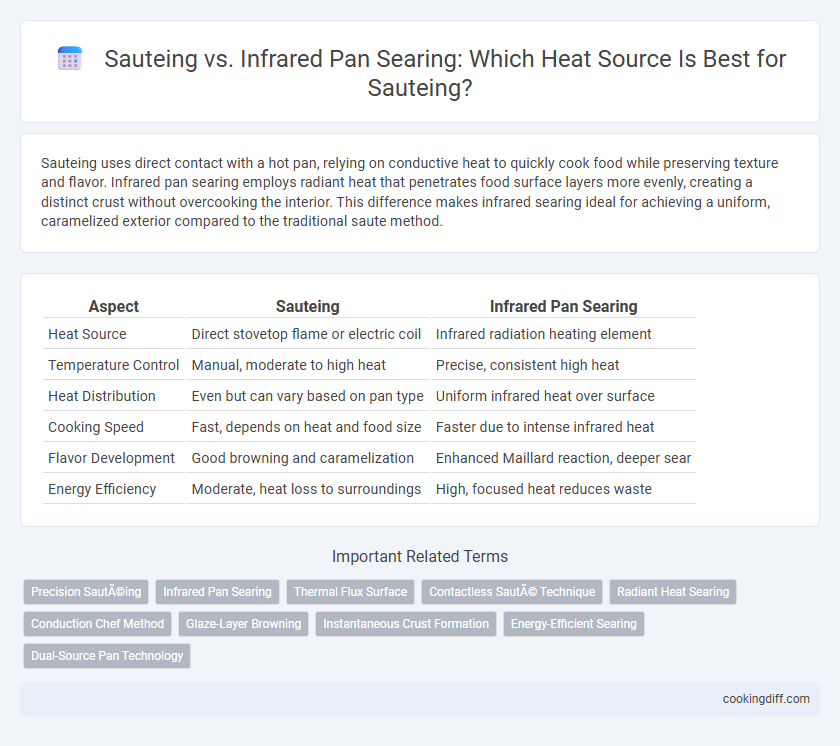 Sauteing vs. Infrared Pan Searing: Which Heat Source Is Best for Sauteing?

Sauteing uses direct contact with a hot pan, relying on conductive heat to quickly cook food while preserving texture and flavor. Infrared pan searing employs radiant heat that penetrates food surface layers more evenly, creating a distinct crust without overcooking the interior. This difference makes infrared searing ideal for achieving a uniform, caramelized exterior compared to the traditional saute method.

| Aspect | Sauteing | Infrared Pan Searing |
|---|---|---|
| Heat Source | Direct stovetop flame or electric coil | Infrared radiation heating element |
| Temperature Control | Manual, moderate to high heat | Precise, consistent high heat |
| Heat Distribution | Even but can vary based on pan type | Uniform infrared heat over surface |
| Cooking Speed | Fast, depends on heat and food size | Faster due to intense infrared heat |
| Flavor Development | Good browning and caramelization | Enhanced Maillard reaction, deeper sear |
| Energy Efficiency | Moderate, heat loss to surroundings | High, focused heat reduces waste |

Important Related Terms

Precision SautÃ©ing
Infrared Pan Searing
Thermal Flux Surface
Contactless SautÃ© Technique
Radiant Heat Searing
Conduction Chef Method
Glaze-Layer Browning
Instantaneous Crust Formation
Energy-Efficient Searing
Dual-Source Pan Technology

cookingdiff.com