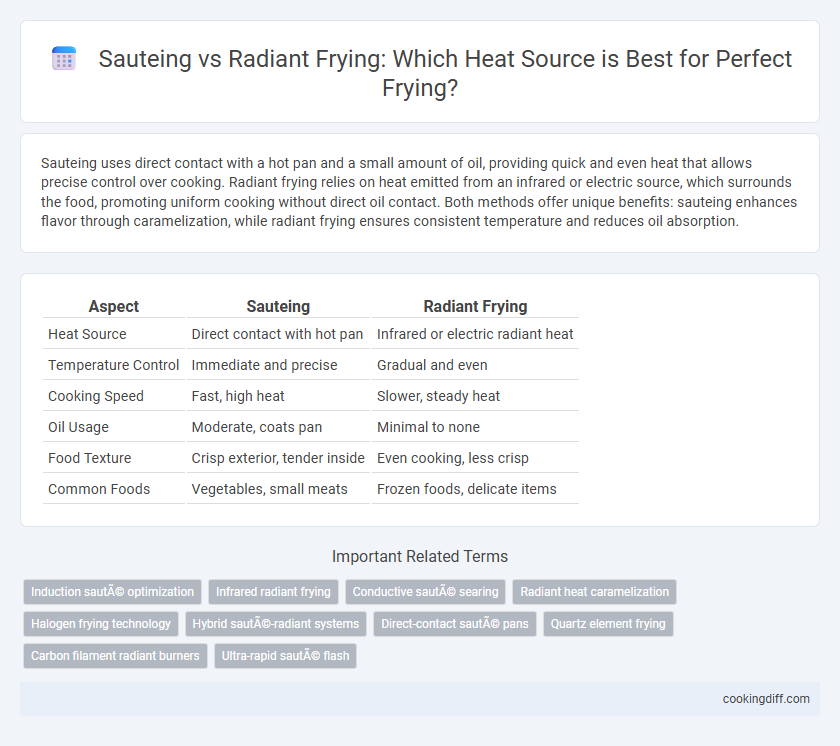 Sauteing vs Radiant Frying: Which Heat Source is Best for Perfect Frying?

Sauteing uses direct contact with a hot pan and a small amount of oil, providing quick and even heat that allows precise control over cooking. Radiant frying relies on heat emitted from an infrared or electric source, which surrounds the food, promoting uniform cooking without direct oil contact. Both methods offer unique benefits: sauteing enhances flavor through caramelization, while radiant frying ensures consistent temperature and reduces oil absorption.

| Aspect | Sauteing | Radiant Frying |
|---|---|---|
| Heat Source | Direct contact with hot pan | Infrared or electric radiant heat |
| Temperature Control | Immediate and precise | Gradual and even |
| Cooking Speed | Fast, high heat | Slower, steady heat |
| Oil Usage | Moderate, coats pan | Minimal to none |
| Food Texture | Crisp exterior, tender inside | Even cooking, less crisp |
| Common Foods | Vegetables, small meats | Frozen foods, delicate items |

Important Related Terms

Induction sautÃ© optimization
Infrared radiant frying
Conductive sautÃ© searing
Radiant heat caramelization
Halogen frying technology
Hybrid sautÃ©-radiant systems
Direct-contact sautÃ© pans
Quartz element frying
Carbon filament radiant burners
Ultra-rapid sautÃ© flash

cookingdiff.com