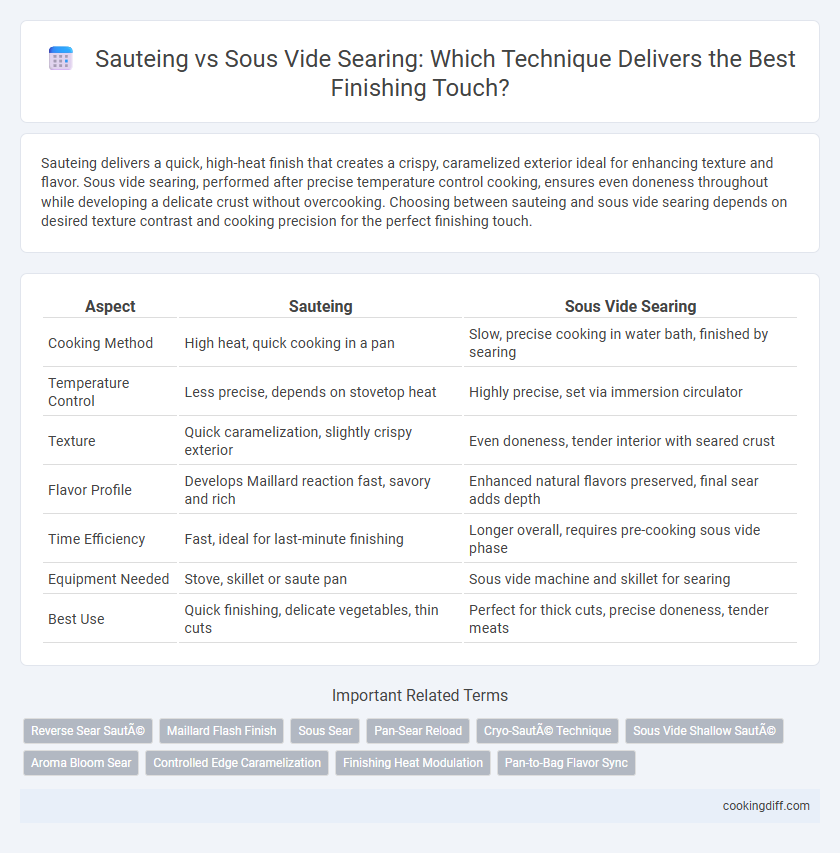 Sauteing vs Sous Vide Searing: Which Technique Delivers the Best Finishing Touch?

Sauteing delivers a quick, high-heat finish that creates a crispy, caramelized exterior ideal for enhancing texture and flavor. Sous vide searing, performed after precise temperature control cooking, ensures even doneness throughout while developing a delicate crust without overcooking. Choosing between sauteing and sous vide searing depends on desired texture contrast and cooking precision for the perfect finishing touch.

| Aspect | Sauteing | Sous Vide Searing |
|---|---|---|
| Cooking Method | High heat, quick cooking in a pan | Slow, precise cooking in water bath, finished by searing |
| Temperature Control | Less precise, depends on stovetop heat | Highly precise, set via immersion circulator |
| Texture | Quick caramelization, slightly crispy exterior | Even doneness, tender interior with seared crust |
| Flavor Profile | Develops Maillard reaction fast, savory and rich | Enhanced natural flavors preserved, final sear adds depth |
| Time Efficiency | Fast, ideal for last-minute finishing | Longer overall, requires pre-cooking sous vide phase |
| Equipment Needed | Stove, skillet or saute pan | Sous vide machine and skillet for searing |
| Best Use | Quick finishing, delicate vegetables, thin cuts | Perfect for thick cuts, precise doneness, tender meats |

Important Related Terms

Reverse Sear SautÃ© Maillard Flash Finish Sous Sear Pan-Sear Reload Cryo-SautÃ© Technique Sous Vide Shallow SautÃ© Aroma Bloom Sear Controlled Edge Caramelization Finishing Heat Modulation Pan-to-Bag Flavor Sync

cookingdiff.com