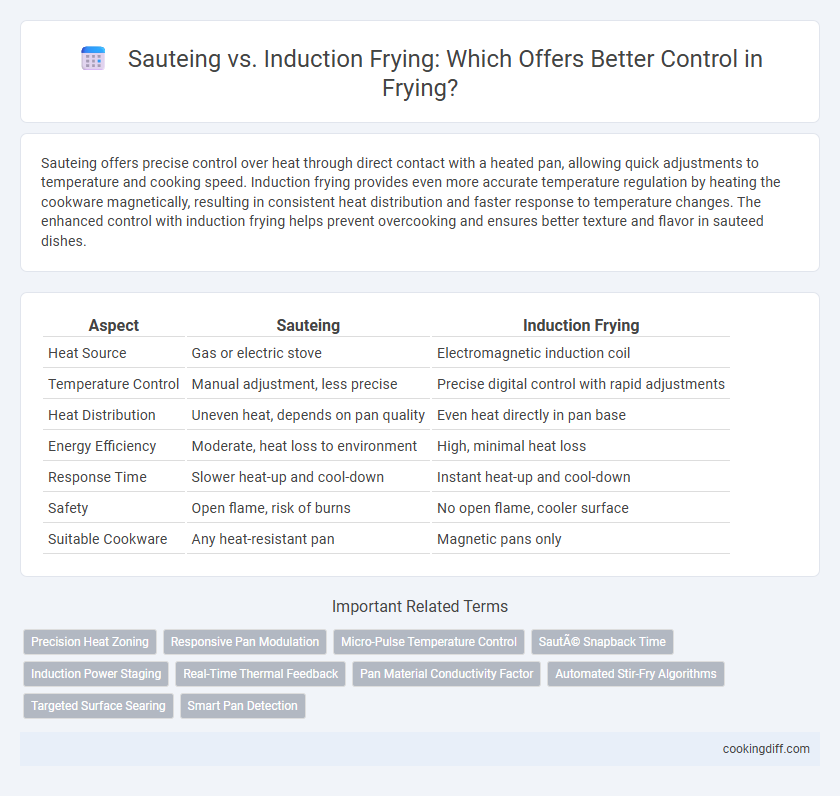 Sauteing vs. Induction Frying: Which Offers Better Control in Frying?

Sauteing offers precise control over heat through direct contact with a heated pan, allowing quick adjustments to temperature and cooking speed. Induction frying provides even more accurate temperature regulation by heating the cookware magnetically, resulting in consistent heat distribution and faster response to temperature changes. The enhanced control with induction frying helps prevent overcooking and ensures better texture and flavor in sauteed dishes.

| Aspect | Sauteing | Induction Frying |
|---|---|---|
| Heat Source | Gas or electric stove | Electromagnetic induction coil |
| Temperature Control | Manual adjustment, less precise | Precise digital control with rapid adjustments |
| Heat Distribution | Uneven heat, depends on pan quality | Even heat directly in pan base |
| Energy Efficiency | Moderate, heat loss to environment | High, minimal heat loss |
| Response Time | Slower heat-up and cool-down | Instant heat-up and cool-down |
| Safety | Open flame, risk of burns | No open flame, cooler surface |
| Suitable Cookware | Any heat-resistant pan | Magnetic pans only |

Important Related Terms

Precision Heat Zoning
Responsive Pan Modulation
Micro-Pulse Temperature Control
SautÃ© Snapback Time
Induction Power Staging
Real-Time Thermal Feedback
Pan Material Conductivity Factor
Automated Stir-Fry Algorithms
Targeted Surface Searing
Smart Pan Detection

cookingdiff.com