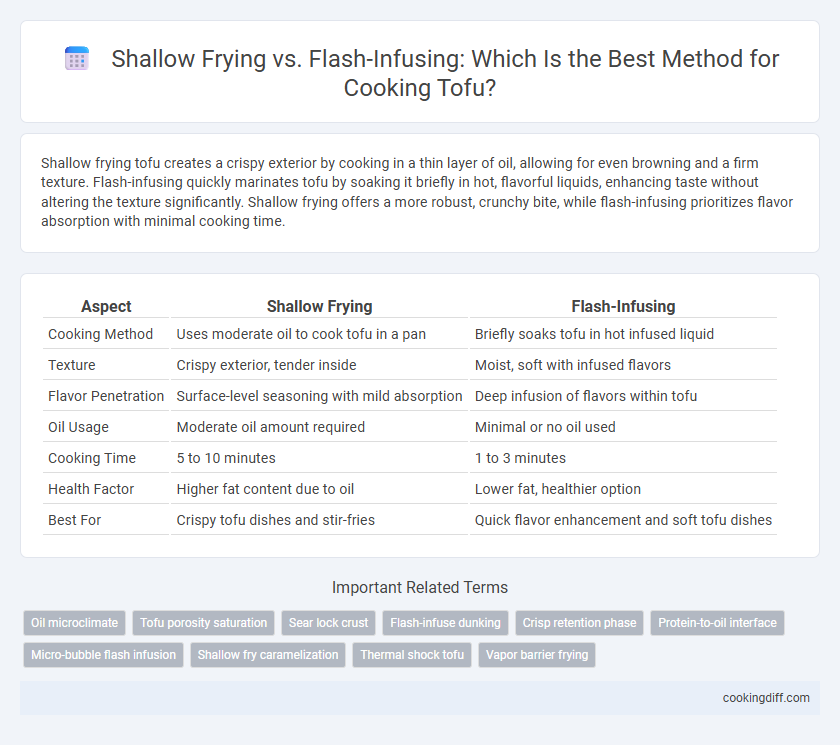 Shallow Frying vs. Flash-Infusing: Which Is the Best Method for Cooking Tofu?

Shallow frying tofu creates a crispy exterior by cooking in a thin layer of oil, allowing for even browning and a firm texture. Flash-infusing quickly marinates tofu by soaking it briefly in hot, flavorful liquids, enhancing taste without altering the texture significantly. Shallow frying offers a more robust, crunchy bite, while flash-infusing prioritizes flavor absorption with minimal cooking time.

| Aspect | Shallow Frying | Flash-Infusing |
|---|---|---|
| Cooking Method | Uses moderate oil to cook tofu in a pan | Briefly soaks tofu in hot infused liquid |
| Texture | Crispy exterior, tender inside | Moist, soft with infused flavors |
| Flavor Penetration | Surface-level seasoning with mild absorption | Deep infusion of flavors within tofu |
| Oil Usage | Moderate oil amount required | Minimal or no oil used |
| Cooking Time | 5 to 10 minutes | 1 to 3 minutes |
| Health Factor | Higher fat content due to oil | Lower fat, healthier option |
| Best For | Crispy tofu dishes and stir-fries | Quick flavor enhancement and soft tofu dishes |

Important Related Terms

Oil microclimate
Tofu porosity saturation
Sear lock crust
Flash-infuse dunking
Crisp retention phase
Protein-to-oil interface
Micro-bubble flash infusion
Shallow fry caramelization
Thermal shock tofu
Vapor barrier frying

cookingdiff.com