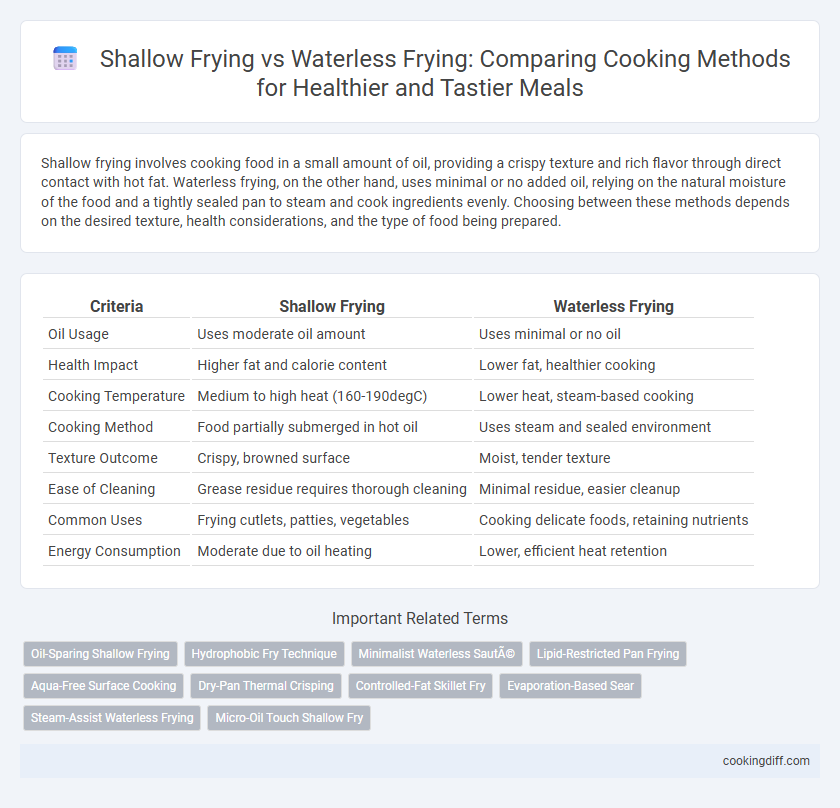 Shallow Frying vs Waterless Frying: Comparing Cooking Methods for Healthier and Tastier Meals

Shallow frying involves cooking food in a small amount of oil, providing a crispy texture and rich flavor through direct contact with hot fat. Waterless frying, on the other hand, uses minimal or no added oil, relying on the natural moisture of the food and a tightly sealed pan to steam and cook ingredients evenly. Choosing between these methods depends on the desired texture, health considerations, and the type of food being prepared.

| Criteria | Shallow Frying | Waterless Frying |
|---|---|---|
| Oil Usage | Uses moderate oil amount | Uses minimal or no oil |
| Health Impact | Higher fat and calorie content | Lower fat, healthier cooking |
| Cooking Temperature | Medium to high heat (160-190degC) | Lower heat, steam-based cooking |
| Cooking Method | Food partially submerged in hot oil | Uses steam and sealed environment |
| Texture Outcome | Crispy, browned surface | Moist, tender texture |
| Ease of Cleaning | Grease residue requires thorough cleaning | Minimal residue, easier cleanup |
| Common Uses | Frying cutlets, patties, vegetables | Cooking delicate foods, retaining nutrients |
| Energy Consumption | Moderate due to oil heating | Lower, efficient heat retention |

Important Related Terms

Oil-Sparing Shallow Frying
Hydrophobic Fry Technique
Minimalist Waterless SautÃ©
Lipid-Restricted Pan Frying
Aqua-Free Surface Cooking
Dry-Pan Thermal Crisping
Controlled-Fat Skillet Fry
Evaporation-Based Sear
Steam-Assist Waterless Frying
Micro-Oil Touch Shallow Fry

cookingdiff.com