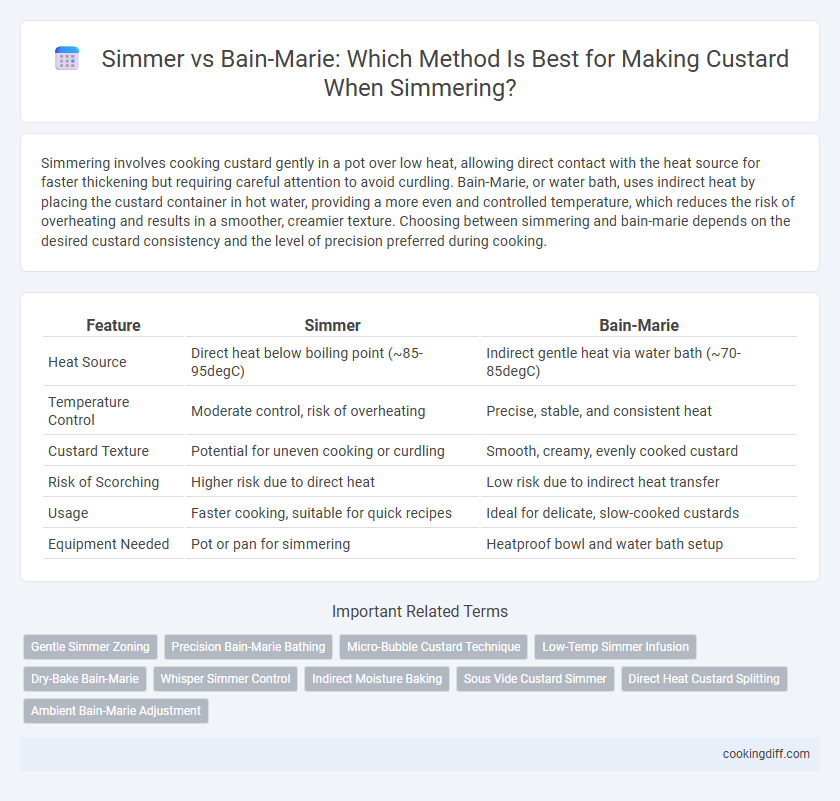 Simmer vs Bain-Marie: Which Method Is Best for Making Custard When Simmering?

Simmering involves cooking custard gently in a pot over low heat, allowing direct contact with the heat source for faster thickening but requiring careful attention to avoid curdling. Bain-Marie, or water bath, uses indirect heat by placing the custard container in hot water, providing a more even and controlled temperature, which reduces the risk of overheating and results in a smoother, creamier texture. Choosing between simmering and bain-marie depends on the desired custard consistency and the level of precision preferred during cooking.

| Feature | Simmer | Bain-Marie |
|---|---|---|
| Heat Source | Direct heat below boiling point (~85-95degC) | Indirect gentle heat via water bath (~70-85degC) |
| Temperature Control | Moderate control, risk of overheating | Precise, stable, and consistent heat |
| Custard Texture | Potential for uneven cooking or curdling | Smooth, creamy, evenly cooked custard |
| Risk of Scorching | Higher risk due to direct heat | Low risk due to indirect heat transfer |
| Usage | Faster cooking, suitable for quick recipes | Ideal for delicate, slow-cooked custards |
| Equipment Needed | Pot or pan for simmering | Heatproof bowl and water bath setup |

Important Related Terms

Gentle Simmer Zoning
Precision Bain-Marie Bathing
Micro-Bubble Custard Technique
Low-Temp Simmer Infusion
Dry-Bake Bain-Marie
Whisper Simmer Control
Indirect Moisture Baking
Sous Vide Custard Simmer
Direct Heat Custard Splitting
Ambient Bain-Marie Adjustment

cookingdiff.com