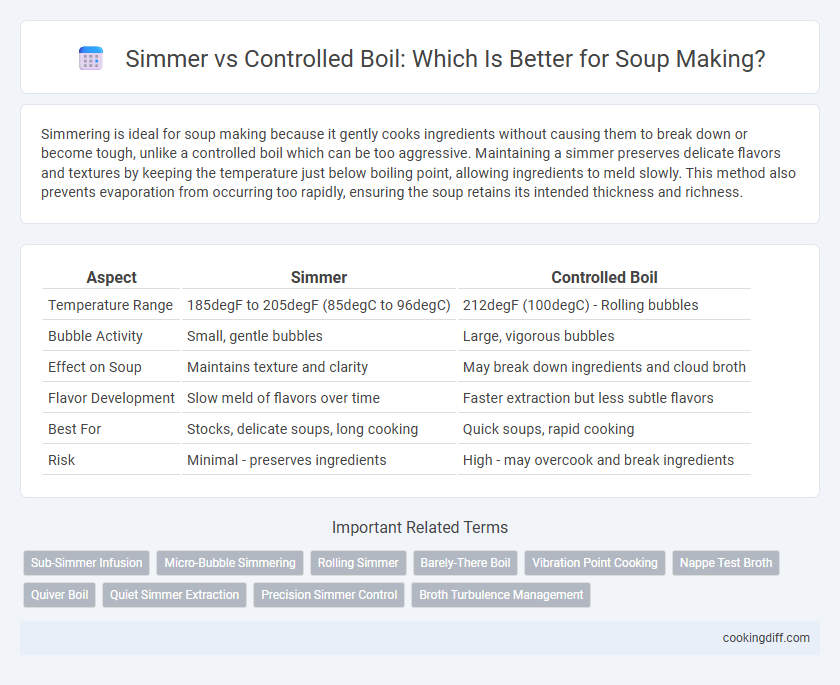 Simmer vs Controlled Boil: Which Is Better for Soup Making?

Simmering is ideal for soup making because it gently cooks ingredients without causing them to break down or become tough, unlike a controlled boil which can be too aggressive. Maintaining a simmer preserves delicate flavors and textures by keeping the temperature just below boiling point, allowing ingredients to meld slowly. This method also prevents evaporation from occurring too rapidly, ensuring the soup retains its intended thickness and richness.

| Aspect | Simmer | Controlled Boil |
|---|---|---|
| Temperature Range | 185degF to 205degF (85degC to 96degC) | 212degF (100degC) - Rolling bubbles |
| Bubble Activity | Small, gentle bubbles | Large, vigorous bubbles |
| Effect on Soup | Maintains texture and clarity | May break down ingredients and cloud broth |
| Flavor Development | Slow meld of flavors over time | Faster extraction but less subtle flavors |
| Best For | Stocks, delicate soups, long cooking | Quick soups, rapid cooking |
| Risk | Minimal - preserves ingredients | High - may overcook and break ingredients |

Important Related Terms

Sub-Simmer Infusion
Micro-Bubble Simmering
Rolling Simmer
Barely-There Boil
Vibration Point Cooking
Nappe Test Broth
Quiver Boil
Quiet Simmer Extraction
Precision Simmer Control
Broth Turbulence Management

cookingdiff.com