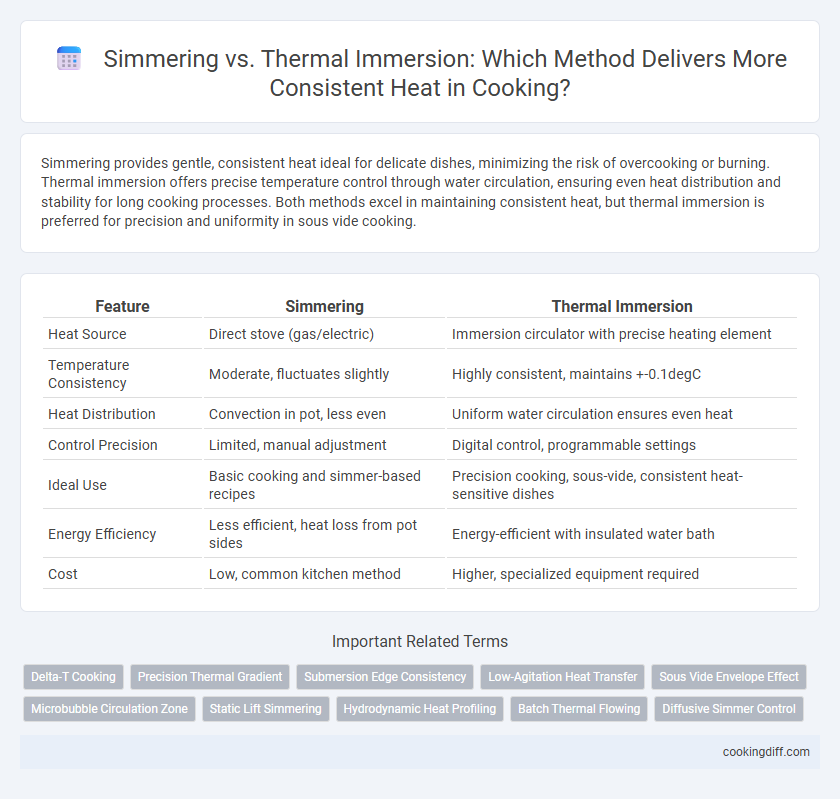 Simmering vs. Thermal Immersion: Which Method Delivers More Consistent Heat in Cooking?

Simmering provides gentle, consistent heat ideal for delicate dishes, minimizing the risk of overcooking or burning. Thermal immersion offers precise temperature control through water circulation, ensuring even heat distribution and stability for long cooking processes. Both methods excel in maintaining consistent heat, but thermal immersion is preferred for precision and uniformity in sous vide cooking.

| Feature | Simmering | Thermal Immersion |
|---|---|---|
| Heat Source | Direct stove (gas/electric) | Immersion circulator with precise heating element |
| Temperature Consistency | Moderate, fluctuates slightly | Highly consistent, maintains +-0.1degC |
| Heat Distribution | Convection in pot, less even | Uniform water circulation ensures even heat |
| Control Precision | Limited, manual adjustment | Digital control, programmable settings |
| Ideal Use | Basic cooking and simmer-based recipes | Precision cooking, sous-vide, consistent heat-sensitive dishes |
| Energy Efficiency | Less efficient, heat loss from pot sides | Energy-efficient with insulated water bath |
| Cost | Low, common kitchen method | Higher, specialized equipment required |

Important Related Terms

Delta-T Cooking
Precision Thermal Gradient
Submersion Edge Consistency
Low-Agitation Heat Transfer
Sous Vide Envelope Effect
Microbubble Circulation Zone
Static Lift Simmering
Hydrodynamic Heat Profiling
Batch Thermal Flowing
Diffusive Simmer Control

cookingdiff.com