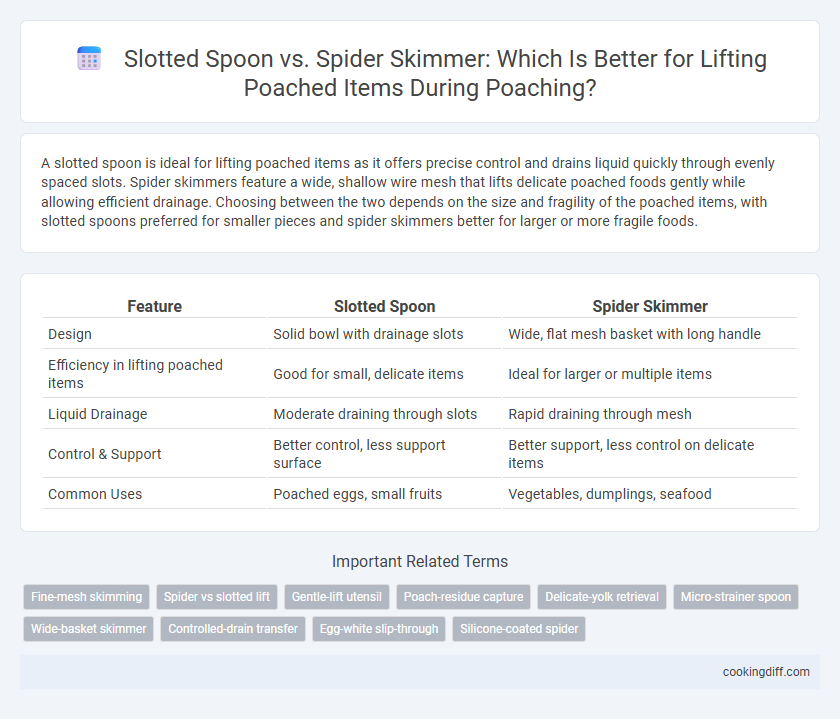 Slotted Spoon vs. Spider Skimmer: Which Is Better for Lifting Poached Items During Poaching?

A slotted spoon is ideal for lifting poached items as it offers precise control and drains liquid quickly through evenly spaced slots. Spider skimmers feature a wide, shallow wire mesh that lifts delicate poached foods gently while allowing efficient drainage. Choosing between the two depends on the size and fragility of the poached items, with slotted spoons preferred for smaller pieces and spider skimmers better for larger or more fragile foods.

| Feature | Slotted Spoon | Spider Skimmer |
|---|---|---|
| Design | Solid bowl with drainage slots | Wide, flat mesh basket with long handle |
| Efficiency in lifting poached items | Good for small, delicate items | Ideal for larger or multiple items |
| Liquid Drainage | Moderate draining through slots | Rapid draining through mesh |
| Control & Support | Better control, less support surface | Better support, less control on delicate items |
| Common Uses | Poached eggs, small fruits | Vegetables, dumplings, seafood |

Important Related Terms

Fine-mesh skimming
Spider vs slotted lift
Gentle-lift utensil
Poach-residue capture
Delicate-yolk retrieval
Micro-strainer spoon
Wide-basket skimmer
Controlled-drain transfer
Egg-white slip-through
Silicone-coated spider

cookingdiff.com