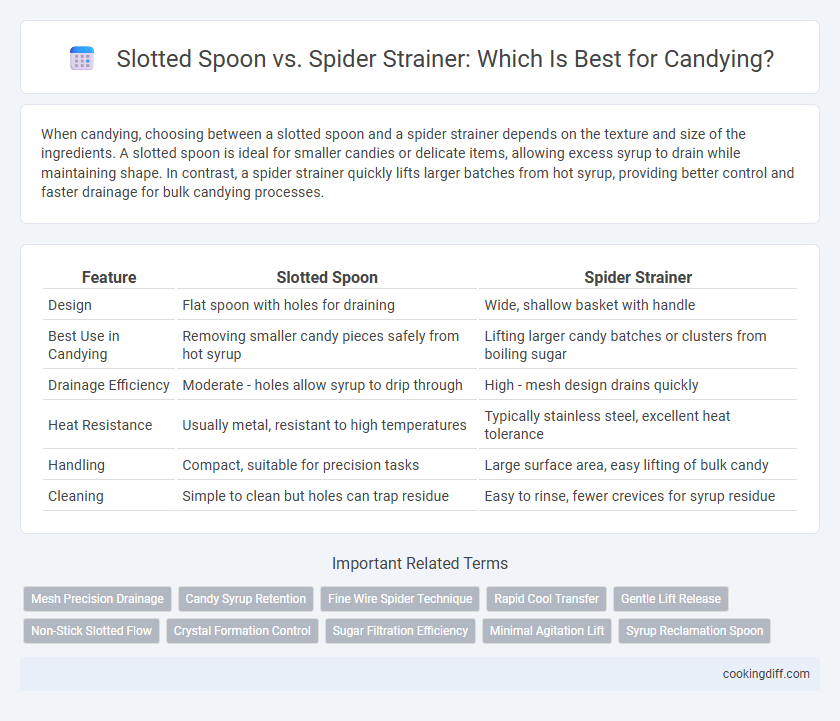 Slotted Spoon vs. Spider Strainer: Which Is Best for Candying?

When candying, choosing between a slotted spoon and a spider strainer depends on the texture and size of the ingredients. A slotted spoon is ideal for smaller candies or delicate items, allowing excess syrup to drain while maintaining shape. In contrast, a spider strainer quickly lifts larger batches from hot syrup, providing better control and faster drainage for bulk candying processes.

| Feature | Slotted Spoon | Spider Strainer |
|---|---|---|
| Design | Flat spoon with holes for draining | Wide, shallow basket with handle |
| Best Use in Candying | Removing smaller candy pieces safely from hot syrup | Lifting larger candy batches or clusters from boiling sugar |
| Drainage Efficiency | Moderate - holes allow syrup to drip through | High - mesh design drains quickly |
| Heat Resistance | Usually metal, resistant to high temperatures | Typically stainless steel, excellent heat tolerance |
| Handling | Compact, suitable for precision tasks | Large surface area, easy lifting of bulk candy |
| Cleaning | Simple to clean but holes can trap residue | Easy to rinse, fewer crevices for syrup residue |

Important Related Terms

Mesh Precision Drainage
Candy Syrup Retention
Fine Wire Spider Technique
Rapid Cool Transfer
Gentle Lift Release
Non-Stick Slotted Flow
Crystal Formation Control
Sugar Filtration Efficiency
Minimal Agitation Lift
Syrup Reclamation Spoon

cookingdiff.com