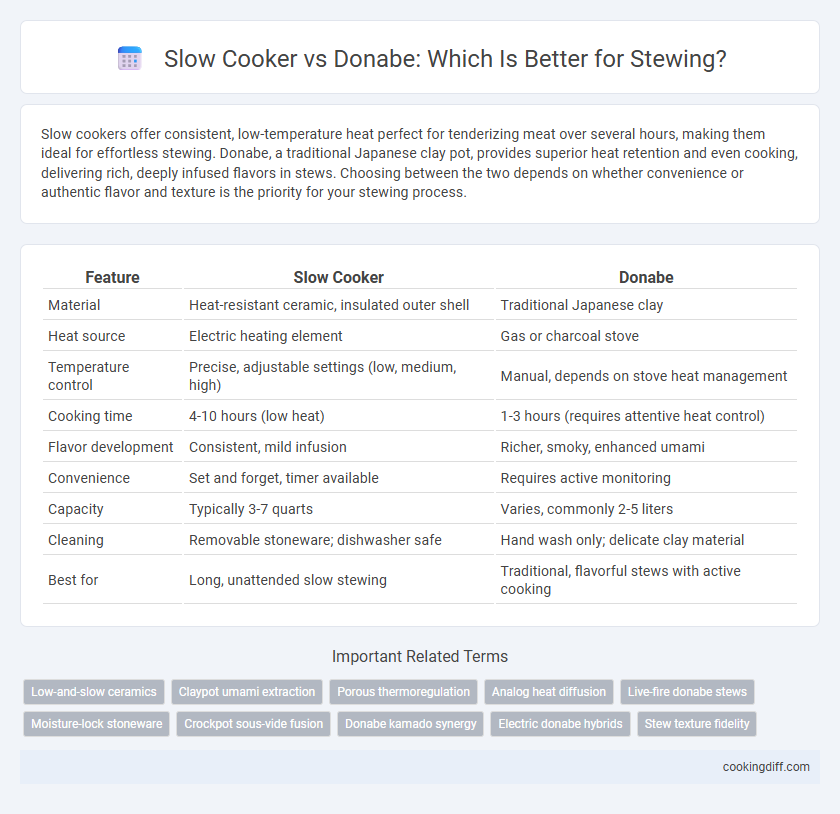 Slow Cooker vs Donabe: Which Is Better for Stewing?

Slow cookers offer consistent, low-temperature heat perfect for tenderizing meat over several hours, making them ideal for effortless stewing. Donabe, a traditional Japanese clay pot, provides superior heat retention and even cooking, delivering rich, deeply infused flavors in stews. Choosing between the two depends on whether convenience or authentic flavor and texture is the priority for your stewing process.

| Feature | Slow Cooker | Donabe |
|---|---|---|
| Material | Heat-resistant ceramic, insulated outer shell | Traditional Japanese clay |
| Heat source | Electric heating element | Gas or charcoal stove |
| Temperature control | Precise, adjustable settings (low, medium, high) | Manual, depends on stove heat management |
| Cooking time | 4-10 hours (low heat) | 1-3 hours (requires attentive heat control) |
| Flavor development | Consistent, mild infusion | Richer, smoky, enhanced umami |
| Convenience | Set and forget, timer available | Requires active monitoring |
| Capacity | Typically 3-7 quarts | Varies, commonly 2-5 liters |
| Cleaning | Removable stoneware; dishwasher safe | Hand wash only; delicate clay material |
| Best for | Long, unattended slow stewing | Traditional, flavorful stews with active cooking |

Important Related Terms

Low-and-slow ceramics
Claypot umami extraction
Porous thermoregulation
Analog heat diffusion
Live-fire donabe stews
Moisture-lock stoneware
Crockpot sous-vide fusion
Donabe kamado synergy
Electric donabe hybrids
Stew texture fidelity

cookingdiff.com