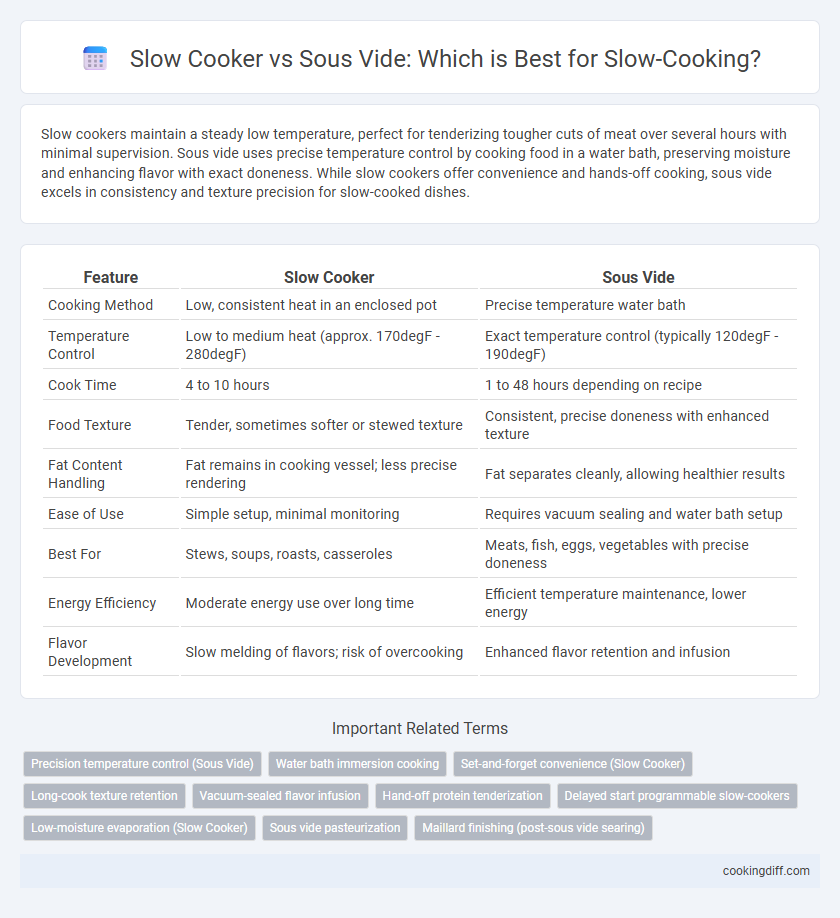 Slow Cooker vs Sous Vide: Which is Best for Slow-Cooking?

Slow cookers maintain a steady low temperature, perfect for tenderizing tougher cuts of meat over several hours with minimal supervision. Sous vide uses precise temperature control by cooking food in a water bath, preserving moisture and enhancing flavor with exact doneness. While slow cookers offer convenience and hands-off cooking, sous vide excels in consistency and texture precision for slow-cooked dishes.

| Feature | Slow Cooker | Sous Vide |
|---|---|---|
| Cooking Method | Low, consistent heat in an enclosed pot | Precise temperature water bath |
| Temperature Control | Low to medium heat (approx. 170degF - 280degF) | Exact temperature control (typically 120degF - 190degF) |
| Cook Time | 4 to 10 hours | 1 to 48 hours depending on recipe |
| Food Texture | Tender, sometimes softer or stewed texture | Consistent, precise doneness with enhanced texture |
| Fat Content Handling | Fat remains in cooking vessel; less precise rendering | Fat separates cleanly, allowing healthier results |
| Ease of Use | Simple setup, minimal monitoring | Requires vacuum sealing and water bath setup |
| Best For | Stews, soups, roasts, casseroles | Meats, fish, eggs, vegetables with precise doneness |
| Energy Efficiency | Moderate energy use over long time | Efficient temperature maintenance, lower energy |
| Flavor Development | Slow melding of flavors; risk of overcooking | Enhanced flavor retention and infusion |

Important Related Terms

Precision temperature control (Sous Vide)
Water bath immersion cooking
Set-and-forget convenience (Slow Cooker)
Long-cook texture retention
Vacuum-sealed flavor infusion
Hand-off protein tenderization
Delayed start programmable slow-cookers
Low-moisture evaporation (Slow Cooker)
Sous vide pasteurization
Maillard finishing (post-sous vide searing)

cookingdiff.com