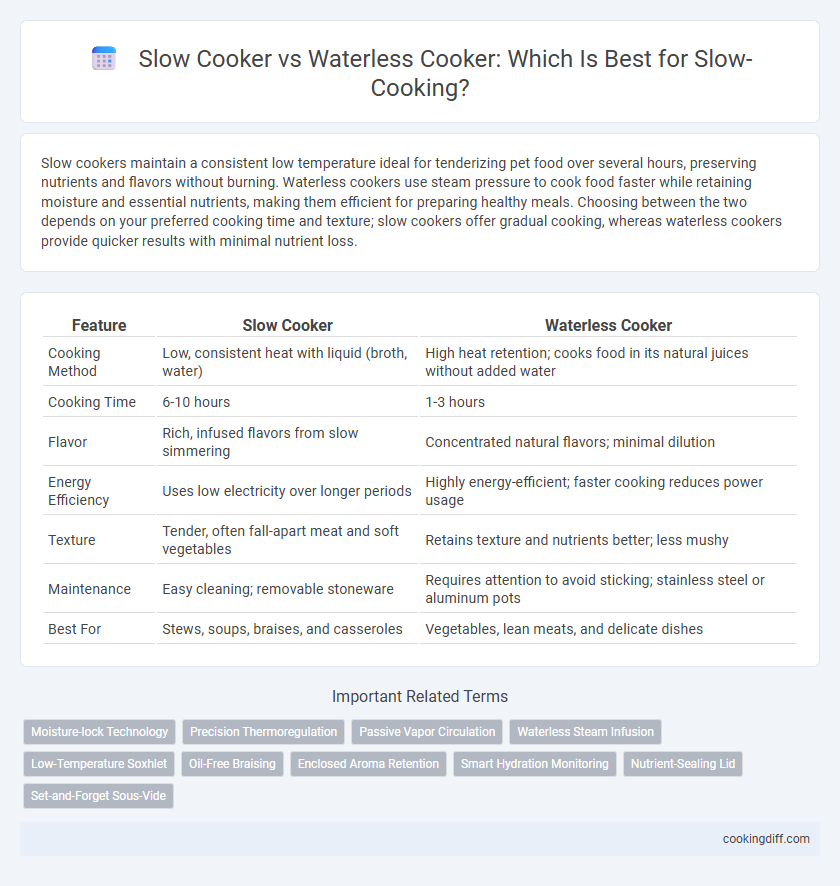 Slow Cooker vs Waterless Cooker: Which Is Best for Slow-Cooking?

Slow cookers maintain a consistent low temperature ideal for tenderizing pet food over several hours, preserving nutrients and flavors without burning. Waterless cookers use steam pressure to cook food faster while retaining moisture and essential nutrients, making them efficient for preparing healthy meals. Choosing between the two depends on your preferred cooking time and texture; slow cookers offer gradual cooking, whereas waterless cookers provide quicker results with minimal nutrient loss.

| Feature | Slow Cooker | Waterless Cooker |
|---|---|---|
| Cooking Method | Low, consistent heat with liquid (broth, water) | High heat retention; cooks food in its natural juices without added water |
| Cooking Time | 6-10 hours | 1-3 hours |
| Flavor | Rich, infused flavors from slow simmering | Concentrated natural flavors; minimal dilution |
| Energy Efficiency | Uses low electricity over longer periods | Highly energy-efficient; faster cooking reduces power usage |
| Texture | Tender, often fall-apart meat and soft vegetables | Retains texture and nutrients better; less mushy |
| Maintenance | Easy cleaning; removable stoneware | Requires attention to avoid sticking; stainless steel or aluminum pots |
| Best For | Stews, soups, braises, and casseroles | Vegetables, lean meats, and delicate dishes |

Important Related Terms

Moisture-lock Technology
Precision Thermoregulation
Passive Vapor Circulation
Waterless Steam Infusion
Low-Temperature Soxhlet
Oil-Free Braising
Enclosed Aroma Retention
Smart Hydration Monitoring
Nutrient-Sealing Lid
Set-and-Forget Sous-Vide

cookingdiff.com