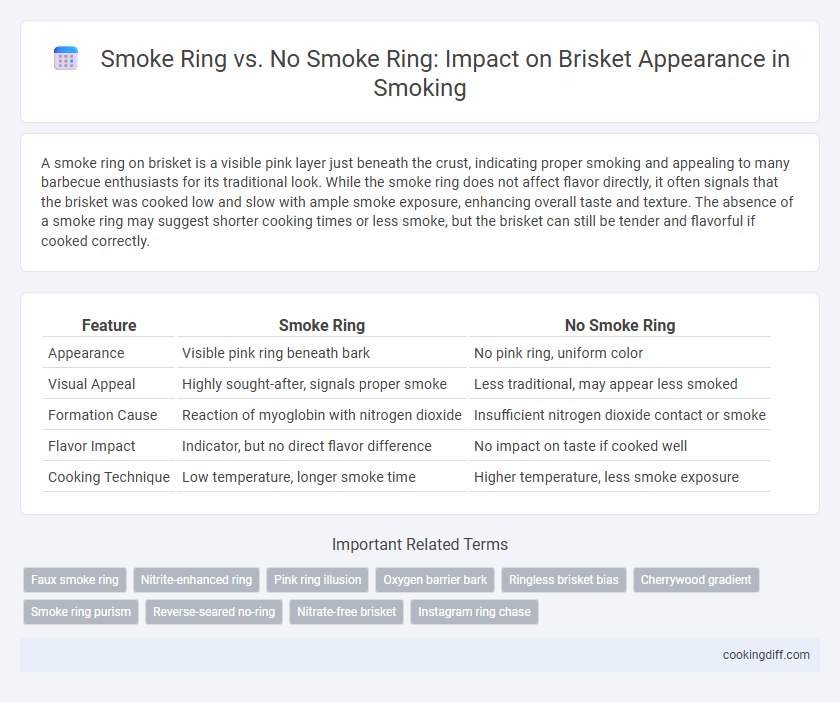 Smoke Ring vs. No Smoke Ring: Impact on Brisket Appearance in Smoking

A smoke ring on brisket is a visible pink layer just beneath the crust, indicating proper smoking and appealing to many barbecue enthusiasts for its traditional look. While the smoke ring does not affect flavor directly, it often signals that the brisket was cooked low and slow with ample smoke exposure, enhancing overall taste and texture. The absence of a smoke ring may suggest shorter cooking times or less smoke, but the brisket can still be tender and flavorful if cooked correctly.

| Feature | Smoke Ring | No Smoke Ring |
|---|---|---|
| Appearance | Visible pink ring beneath bark | No pink ring, uniform color |
| Visual Appeal | Highly sought-after, signals proper smoke | Less traditional, may appear less smoked |
| Formation Cause | Reaction of myoglobin with nitrogen dioxide | Insufficient nitrogen dioxide contact or smoke |
| Flavor Impact | Indicator, but no direct flavor difference | No impact on taste if cooked well |
| Cooking Technique | Low temperature, longer smoke time | Higher temperature, less smoke exposure |

Important Related Terms

Faux smoke ring
Nitrite-enhanced ring
Pink ring illusion
Oxygen barrier bark
Ringless brisket bias
Cherrywood gradient
Smoke ring purism
Reverse-seared no-ring
Nitrate-free brisket
Instagram ring chase

cookingdiff.com