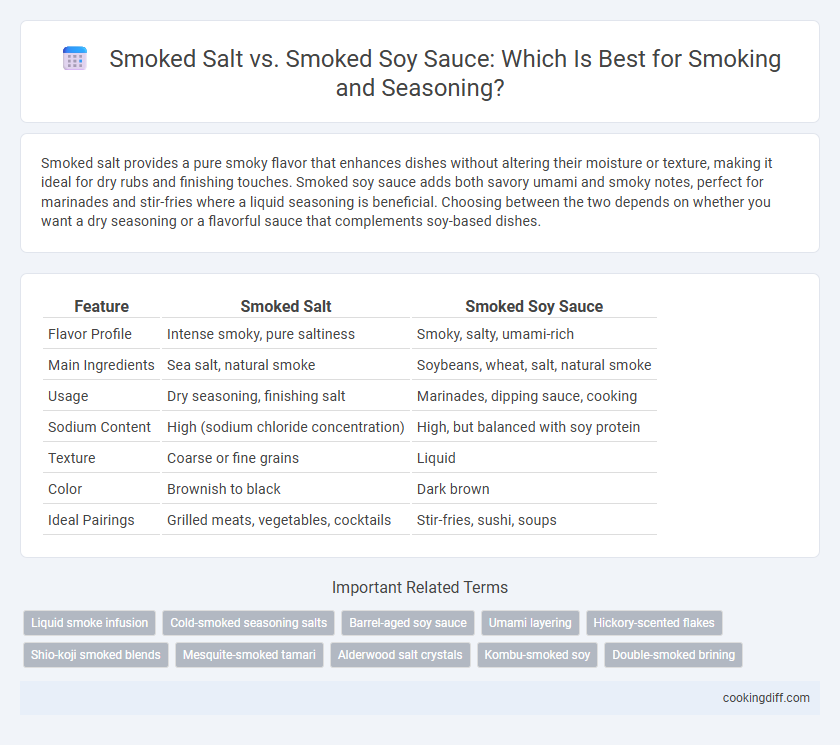 Smoked Salt vs. Smoked Soy Sauce: Which Is Best for Smoking and Seasoning?

Smoked salt provides a pure smoky flavor that enhances dishes without altering their moisture or texture, making it ideal for dry rubs and finishing touches. Smoked soy sauce adds both savory umami and smoky notes, perfect for marinades and stir-fries where a liquid seasoning is beneficial. Choosing between the two depends on whether you want a dry seasoning or a flavorful sauce that complements soy-based dishes.

| Feature | Smoked Salt | Smoked Soy Sauce |
|---|---|---|
| Flavor Profile | Intense smoky, pure saltiness | Smoky, salty, umami-rich |
| Main Ingredients | Sea salt, natural smoke | Soybeans, wheat, salt, natural smoke |
| Usage | Dry seasoning, finishing salt | Marinades, dipping sauce, cooking |
| Sodium Content | High (sodium chloride concentration) | High, but balanced with soy protein |
| Texture | Coarse or fine grains | Liquid |
| Color | Brownish to black | Dark brown |
| Ideal Pairings | Grilled meats, vegetables, cocktails | Stir-fries, sushi, soups |

Important Related Terms

Liquid smoke infusion
Cold-smoked seasoning salts
Barrel-aged soy sauce
Umami layering
Hickory-scented flakes
Shio-koji smoked blends
Mesquite-smoked tamari
Alderwood salt crystals
Kombu-smoked soy
Double-smoked brining

cookingdiff.com