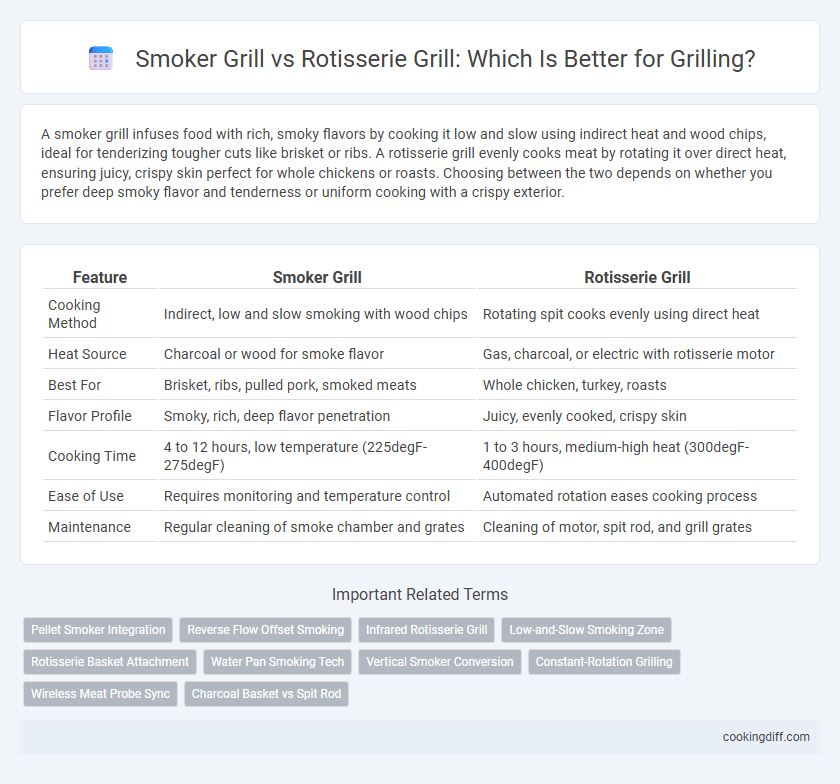 Smoker Grill vs Rotisserie Grill: Which Is Better for Grilling?

A smoker grill infuses food with rich, smoky flavors by cooking it low and slow using indirect heat and wood chips, ideal for tenderizing tougher cuts like brisket or ribs. A rotisserie grill evenly cooks meat by rotating it over direct heat, ensuring juicy, crispy skin perfect for whole chickens or roasts. Choosing between the two depends on whether you prefer deep smoky flavor and tenderness or uniform cooking with a crispy exterior.

| Feature | Smoker Grill | Rotisserie Grill |
|---|---|---|
| Cooking Method | Indirect, low and slow smoking with wood chips | Rotating spit cooks evenly using direct heat |
| Heat Source | Charcoal or wood for smoke flavor | Gas, charcoal, or electric with rotisserie motor |
| Best For | Brisket, ribs, pulled pork, smoked meats | Whole chicken, turkey, roasts |
| Flavor Profile | Smoky, rich, deep flavor penetration | Juicy, evenly cooked, crispy skin |
| Cooking Time | 4 to 12 hours, low temperature (225degF-275degF) | 1 to 3 hours, medium-high heat (300degF-400degF) |
| Ease of Use | Requires monitoring and temperature control | Automated rotation eases cooking process |
| Maintenance | Regular cleaning of smoke chamber and grates | Cleaning of motor, spit rod, and grill grates |

Important Related Terms

Pellet Smoker Integration
Reverse Flow Offset Smoking
Infrared Rotisserie Grill
Low-and-Slow Smoking Zone
Rotisserie Basket Attachment
Water Pan Smoking Tech
Vertical Smoker Conversion
Constant-Rotation Grilling
Wireless Meat Probe Sync
Charcoal Basket vs Spit Rod

cookingdiff.com