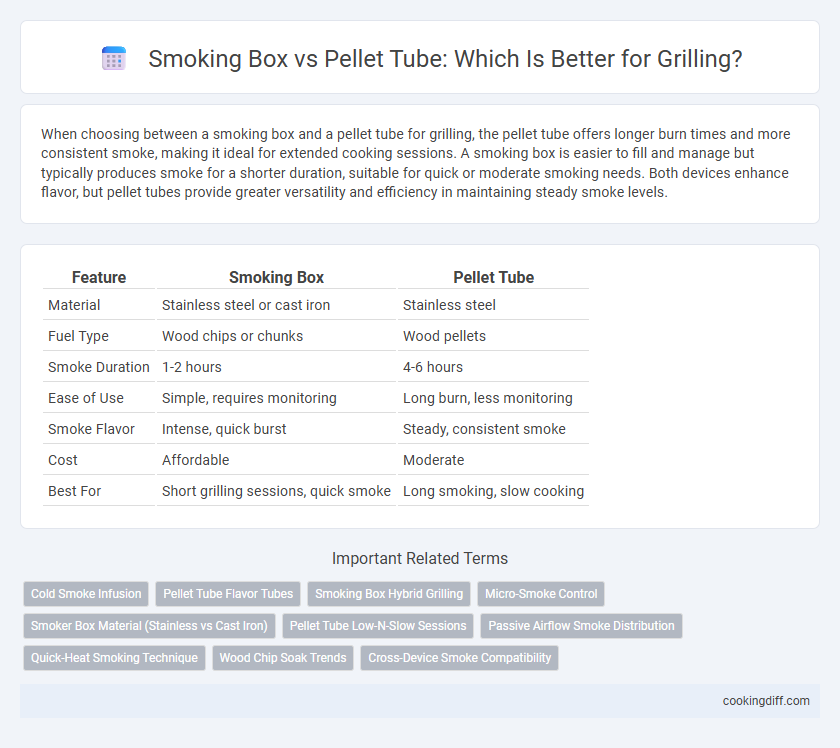 Smoking Box vs Pellet Tube: Which Is Better for Grilling?

When choosing between a smoking box and a pellet tube for grilling, the pellet tube offers longer burn times and more consistent smoke, making it ideal for extended cooking sessions. A smoking box is easier to fill and manage but typically produces smoke for a shorter duration, suitable for quick or moderate smoking needs. Both devices enhance flavor, but pellet tubes provide greater versatility and efficiency in maintaining steady smoke levels.

| Feature | Smoking Box | Pellet Tube |
|---|---|---|
| Material | Stainless steel or cast iron | Stainless steel |
| Fuel Type | Wood chips or chunks | Wood pellets |
| Smoke Duration | 1-2 hours | 4-6 hours |
| Ease of Use | Simple, requires monitoring | Long burn, less monitoring |
| Smoke Flavor | Intense, quick burst | Steady, consistent smoke |
| Cost | Affordable | Moderate |
| Best For | Short grilling sessions, quick smoke | Long smoking, slow cooking |

Important Related Terms

Cold Smoke Infusion
Pellet Tube Flavor Tubes
Smoking Box Hybrid Grilling
Micro-Smoke Control
Smoker Box Material (Stainless vs Cast Iron)
Pellet Tube Low-N-Slow Sessions
Passive Airflow Smoke Distribution
Quick-Heat Smoking Technique
Wood Chip Soak Trends
Cross-Device Smoke Compatibility

cookingdiff.com