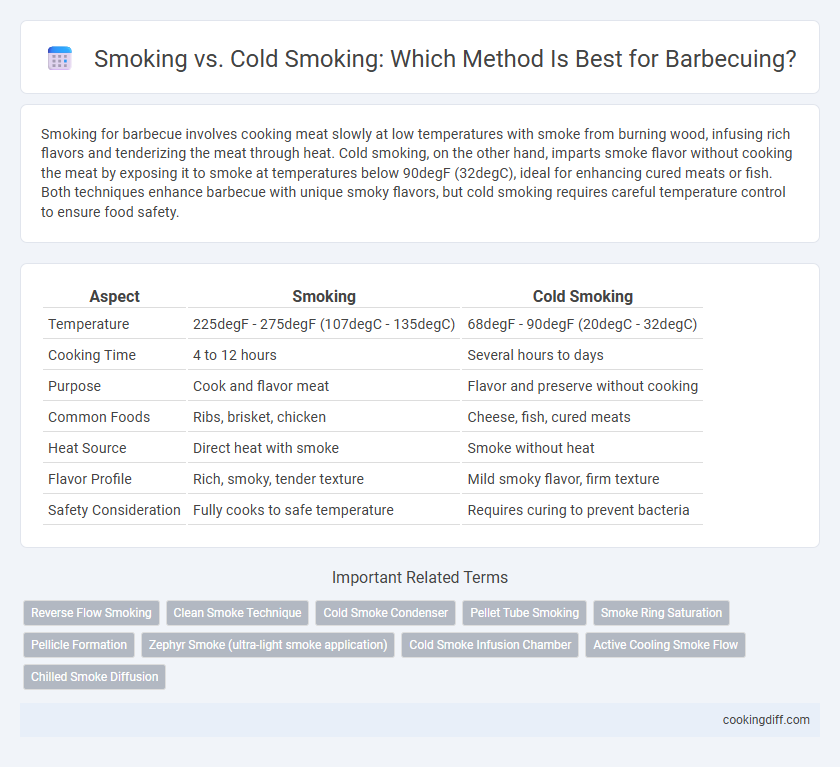 Smoking vs. Cold Smoking: Which Method Is Best for Barbecuing?

Smoking for barbecue involves cooking meat slowly at low temperatures with smoke from burning wood, infusing rich flavors and tenderizing the meat through heat. Cold smoking, on the other hand, imparts smoke flavor without cooking the meat by exposing it to smoke at temperatures below 90degF (32degC), ideal for enhancing cured meats or fish. Both techniques enhance barbecue with unique smoky flavors, but cold smoking requires careful temperature control to ensure food safety.

| Aspect | Smoking | Cold Smoking |
|---|---|---|
| Temperature | 225degF - 275degF (107degC - 135degC) | 68degF - 90degF (20degC - 32degC) |
| Cooking Time | 4 to 12 hours | Several hours to days |
| Purpose | Cook and flavor meat | Flavor and preserve without cooking |
| Common Foods | Ribs, brisket, chicken | Cheese, fish, cured meats |
| Heat Source | Direct heat with smoke | Smoke without heat |
| Flavor Profile | Rich, smoky, tender texture | Mild smoky flavor, firm texture |
| Safety Consideration | Fully cooks to safe temperature | Requires curing to prevent bacteria |

Important Related Terms

Reverse Flow Smoking
Clean Smoke Technique
Cold Smoke Condenser
Pellet Tube Smoking
Smoke Ring Saturation
Pellicle Formation
Zephyr Smoke (ultra-light smoke application)
Cold Smoke Infusion Chamber
Active Cooling Smoke Flow
Chilled Smoke Diffusion

cookingdiff.com