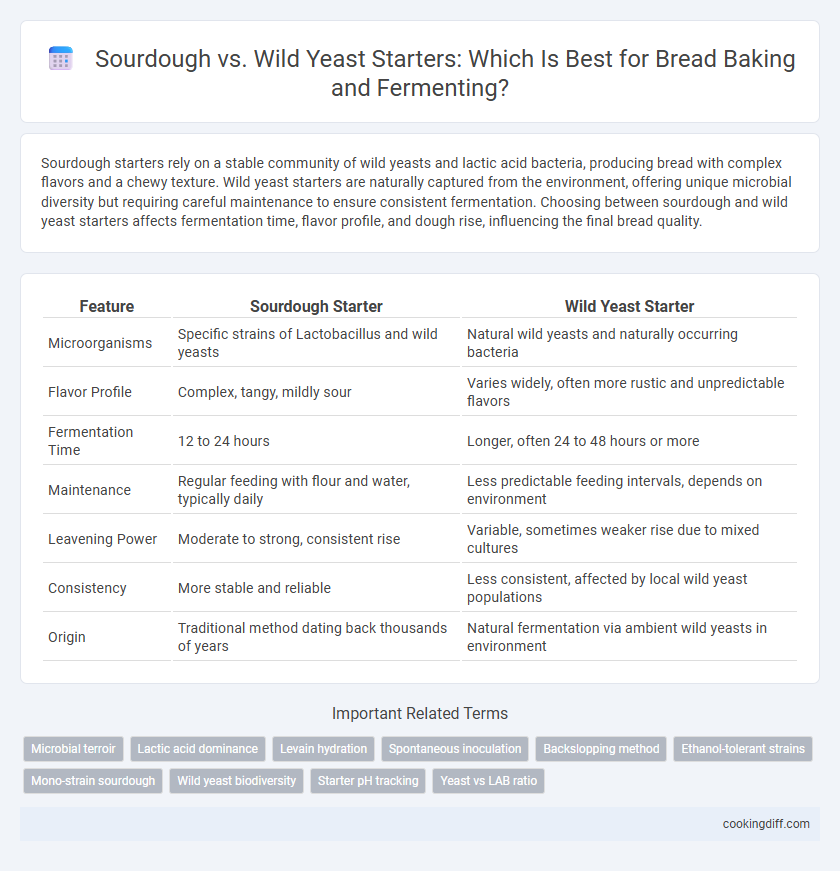 Sourdough vs. Wild Yeast Starters: Which Is Best for Bread Baking and Fermenting?

Sourdough starters rely on a stable community of wild yeasts and lactic acid bacteria, producing bread with complex flavors and a chewy texture. Wild yeast starters are naturally captured from the environment, offering unique microbial diversity but requiring careful maintenance to ensure consistent fermentation. Choosing between sourdough and wild yeast starters affects fermentation time, flavor profile, and dough rise, influencing the final bread quality.

| Feature | Sourdough Starter | Wild Yeast Starter |
|---|---|---|
| Microorganisms | Specific strains of Lactobacillus and wild yeasts | Natural wild yeasts and naturally occurring bacteria |
| Flavor Profile | Complex, tangy, mildly sour | Varies widely, often more rustic and unpredictable flavors |
| Fermentation Time | 12 to 24 hours | Longer, often 24 to 48 hours or more |
| Maintenance | Regular feeding with flour and water, typically daily | Less predictable feeding intervals, depends on environment |
| Leavening Power | Moderate to strong, consistent rise | Variable, sometimes weaker rise due to mixed cultures |
| Consistency | More stable and reliable | Less consistent, affected by local wild yeast populations |
| Origin | Traditional method dating back thousands of years | Natural fermentation via ambient wild yeasts in environment |

Important Related Terms

Microbial terroir
Lactic acid dominance
Levain hydration
Spontaneous inoculation
Backslopping method
Ethanol-tolerant strains
Mono-strain sourdough
Wild yeast biodiversity
Starter pH tracking
Yeast vs LAB ratio

cookingdiff.com