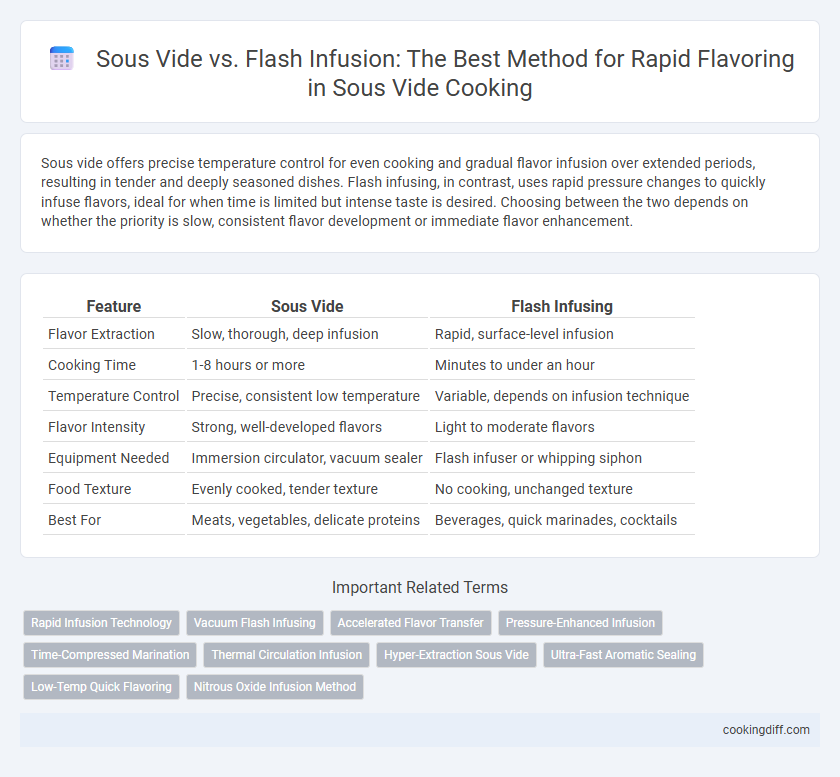 Sous Vide vs. Flash Infusion: The Best Method for Rapid Flavoring in Sous Vide Cooking

Sous vide offers precise temperature control for even cooking and gradual flavor infusion over extended periods, resulting in tender and deeply seasoned dishes. Flash infusing, in contrast, uses rapid pressure changes to quickly infuse flavors, ideal for when time is limited but intense taste is desired. Choosing between the two depends on whether the priority is slow, consistent flavor development or immediate flavor enhancement.

| Feature | Sous Vide | Flash Infusing |
|---|---|---|
| Flavor Extraction | Slow, thorough, deep infusion | Rapid, surface-level infusion |
| Cooking Time | 1-8 hours or more | Minutes to under an hour |
| Temperature Control | Precise, consistent low temperature | Variable, depends on infusion technique |
| Flavor Intensity | Strong, well-developed flavors | Light to moderate flavors |
| Equipment Needed | Immersion circulator, vacuum sealer | Flash infuser or whipping siphon |
| Food Texture | Evenly cooked, tender texture | No cooking, unchanged texture |
| Best For | Meats, vegetables, delicate proteins | Beverages, quick marinades, cocktails |

Important Related Terms

Rapid Infusion Technology
Vacuum Flash Infusing
Accelerated Flavor Transfer
Pressure-Enhanced Infusion
Time-Compressed Marination
Thermal Circulation Infusion
Hyper-Extraction Sous Vide
Ultra-Fast Aromatic Sealing
Low-Temp Quick Flavoring
Nitrous Oxide Infusion Method

cookingdiff.com