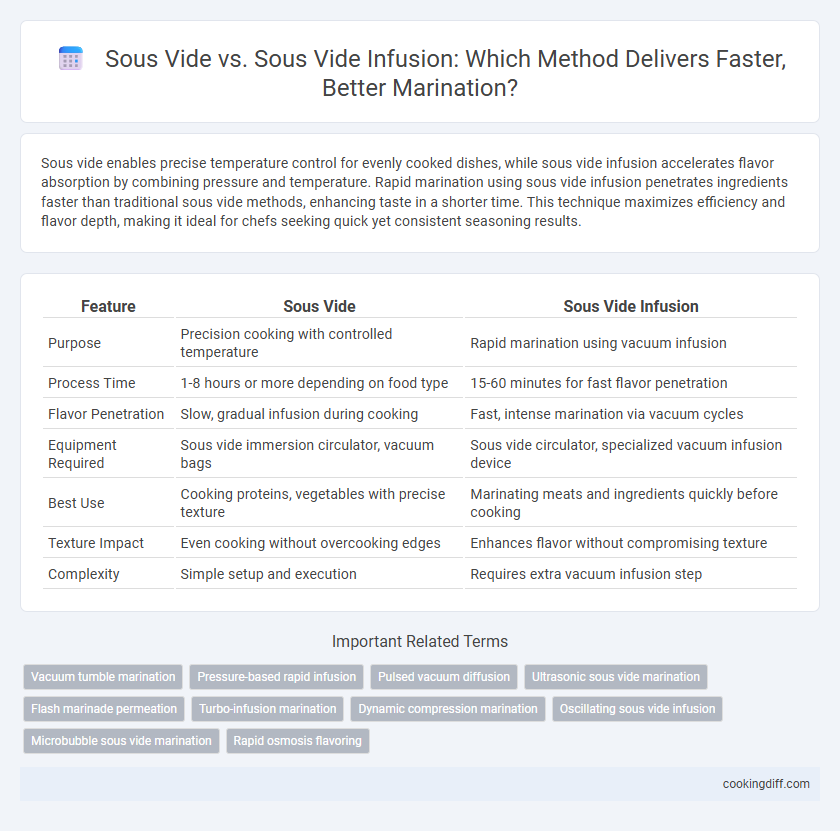 Sous Vide vs. Sous Vide Infusion: Which Method Delivers Faster, Better Marination?

Sous vide enables precise temperature control for evenly cooked dishes, while sous vide infusion accelerates flavor absorption by combining pressure and temperature. Rapid marination using sous vide infusion penetrates ingredients faster than traditional sous vide methods, enhancing taste in a shorter time. This technique maximizes efficiency and flavor depth, making it ideal for chefs seeking quick yet consistent seasoning results.

| Feature | Sous Vide | Sous Vide Infusion |
|---|---|---|
| Purpose | Precision cooking with controlled temperature | Rapid marination using vacuum infusion |
| Process Time | 1-8 hours or more depending on food type | 15-60 minutes for fast flavor penetration |
| Flavor Penetration | Slow, gradual infusion during cooking | Fast, intense marination via vacuum cycles |
| Equipment Required | Sous vide immersion circulator, vacuum bags | Sous vide circulator, specialized vacuum infusion device |
| Best Use | Cooking proteins, vegetables with precise texture | Marinating meats and ingredients quickly before cooking |
| Texture Impact | Even cooking without overcooking edges | Enhances flavor without compromising texture |
| Complexity | Simple setup and execution | Requires extra vacuum infusion step |

Important Related Terms

Vacuum tumble marination
Pressure-based rapid infusion
Pulsed vacuum diffusion
Ultrasonic sous vide marination
Flash marinade permeation
Turbo-infusion marination
Dynamic compression marination
Oscillating sous vide infusion
Microbubble sous vide marination
Rapid osmosis flavoring

cookingdiff.com