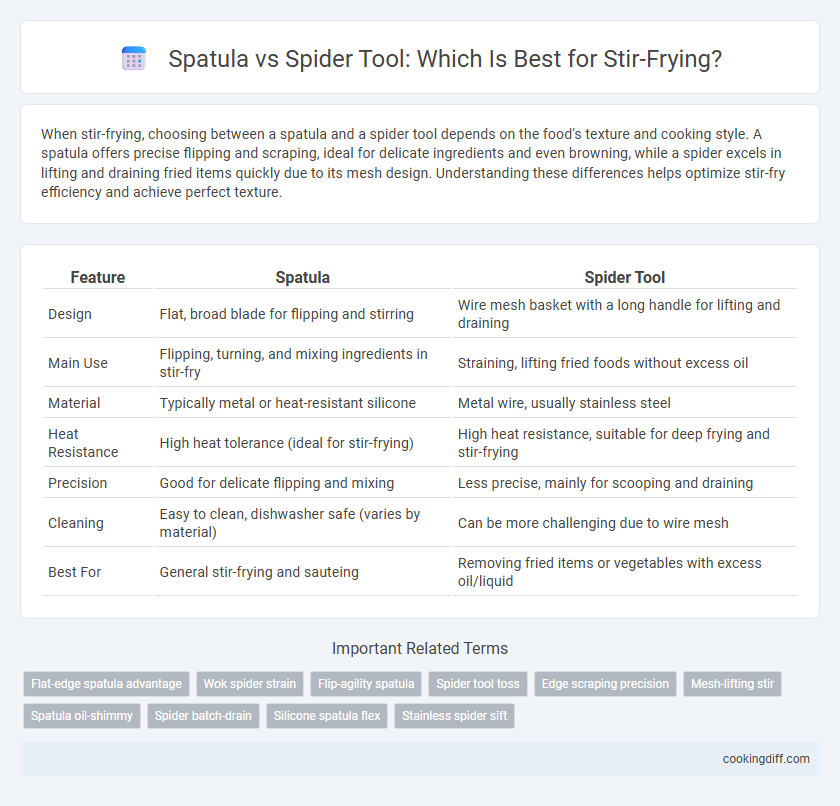 Spatula vs Spider Tool: Which Is Best for Stir-Frying?

When stir-frying, choosing between a spatula and a spider tool depends on the food's texture and cooking style. A spatula offers precise flipping and scraping, ideal for delicate ingredients and even browning, while a spider excels in lifting and draining fried items quickly due to its mesh design. Understanding these differences helps optimize stir-fry efficiency and achieve perfect texture.

| Feature | Spatula | Spider Tool |
|---|---|---|
| Design | Flat, broad blade for flipping and stirring | Wire mesh basket with a long handle for lifting and draining |
| Main Use | Flipping, turning, and mixing ingredients in stir-fry | Straining, lifting fried foods without excess oil |
| Material | Typically metal or heat-resistant silicone | Metal wire, usually stainless steel |
| Heat Resistance | High heat tolerance (ideal for stir-frying) | High heat resistance, suitable for deep frying and stir-frying |
| Precision | Good for delicate flipping and mixing | Less precise, mainly for scooping and draining |
| Cleaning | Easy to clean, dishwasher safe (varies by material) | Can be more challenging due to wire mesh |
| Best For | General stir-frying and sauteing | Removing fried items or vegetables with excess oil/liquid |

Important Related Terms

Flat-edge spatula advantage
Wok spider strain
Flip-agility spatula
Spider tool toss
Edge scraping precision
Mesh-lifting stir
Spatula oil-shimmy
Spider batch-drain
Silicone spatula flex
Stainless spider sift

cookingdiff.com