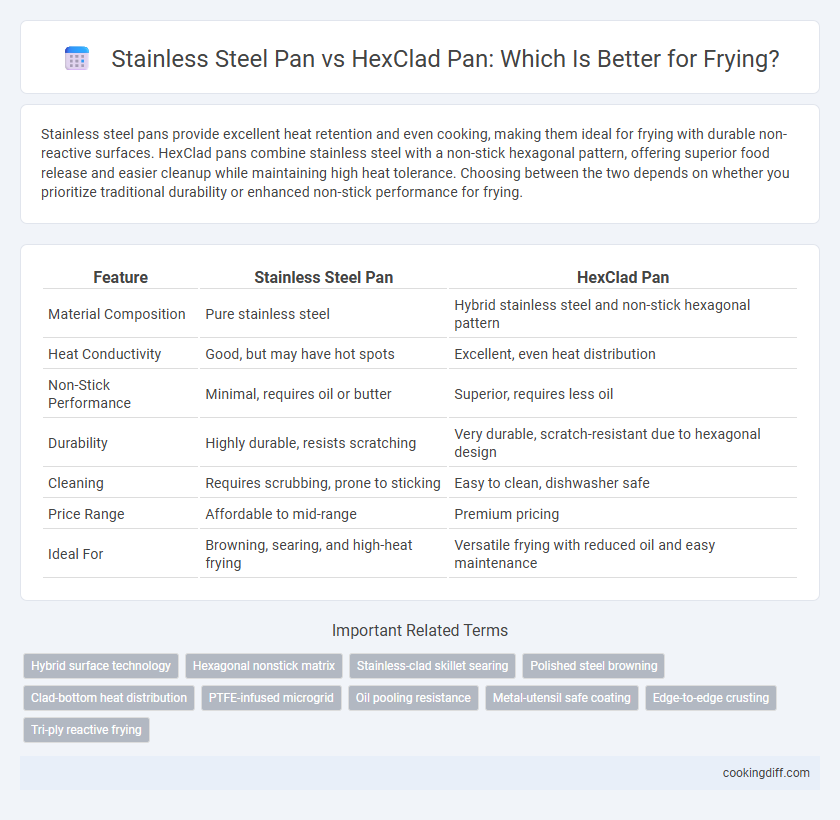 Stainless Steel Pan vs HexClad Pan: Which Is Better for Frying?

Stainless steel pans provide excellent heat retention and even cooking, making them ideal for frying with durable non-reactive surfaces. HexClad pans combine stainless steel with a non-stick hexagonal pattern, offering superior food release and easier cleanup while maintaining high heat tolerance. Choosing between the two depends on whether you prioritize traditional durability or enhanced non-stick performance for frying.

| Feature | Stainless Steel Pan | HexClad Pan |
|---|---|---|
| Material Composition | Pure stainless steel | Hybrid stainless steel and non-stick hexagonal pattern |
| Heat Conductivity | Good, but may have hot spots | Excellent, even heat distribution |
| Non-Stick Performance | Minimal, requires oil or butter | Superior, requires less oil |
| Durability | Highly durable, resists scratching | Very durable, scratch-resistant due to hexagonal design |
| Cleaning | Requires scrubbing, prone to sticking | Easy to clean, dishwasher safe |
| Price Range | Affordable to mid-range | Premium pricing |
| Ideal For | Browning, searing, and high-heat frying | Versatile frying with reduced oil and easy maintenance |

Important Related Terms

Hybrid surface technology
Hexagonal nonstick matrix
Stainless-clad skillet searing
Polished steel browning
Clad-bottom heat distribution
PTFE-infused microgrid
Oil pooling resistance
Metal-utensil safe coating
Edge-to-edge crusting
Tri-ply reactive frying

cookingdiff.com