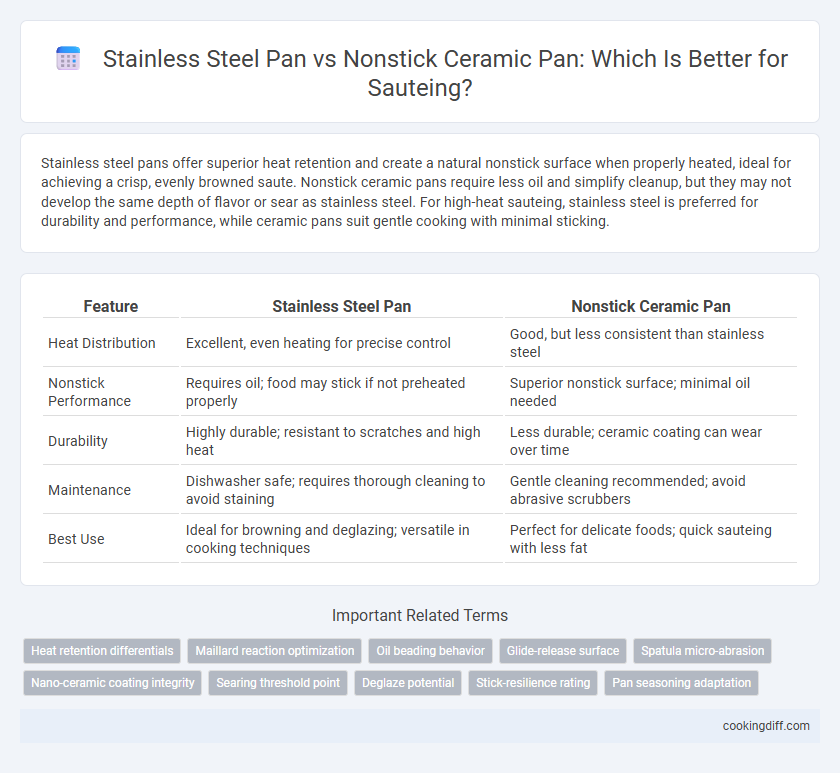 Stainless Steel Pan vs Nonstick Ceramic Pan: Which Is Better for Sauteing?

Stainless steel pans offer superior heat retention and create a natural nonstick surface when properly heated, ideal for achieving a crisp, evenly browned saute. Nonstick ceramic pans require less oil and simplify cleanup, but they may not develop the same depth of flavor or sear as stainless steel. For high-heat sauteing, stainless steel is preferred for durability and performance, while ceramic pans suit gentle cooking with minimal sticking.

| Feature | Stainless Steel Pan | Nonstick Ceramic Pan |
|---|---|---|
| Heat Distribution | Excellent, even heating for precise control | Good, but less consistent than stainless steel |
| Nonstick Performance | Requires oil; food may stick if not preheated properly | Superior nonstick surface; minimal oil needed |
| Durability | Highly durable; resistant to scratches and high heat | Less durable; ceramic coating can wear over time |
| Maintenance | Dishwasher safe; requires thorough cleaning to avoid staining | Gentle cleaning recommended; avoid abrasive scrubbers |
| Best Use | Ideal for browning and deglazing; versatile in cooking techniques | Perfect for delicate foods; quick sauteing with less fat |

Important Related Terms

Heat retention differentials
Maillard reaction optimization
Oil beading behavior
Glide-release surface
Spatula micro-abrasion
Nano-ceramic coating integrity
Searing threshold point
Deglaze potential
Stick-resilience rating
Pan seasoning adaptation

cookingdiff.com