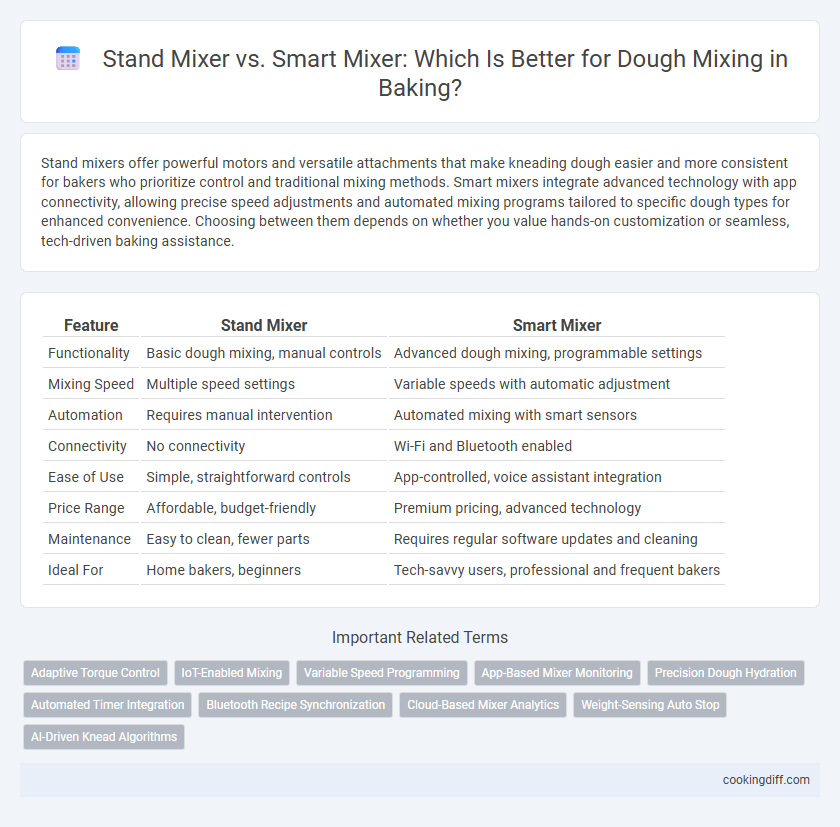 Stand Mixer vs. Smart Mixer: Which Is Better for Dough Mixing in Baking?

Stand mixers offer powerful motors and versatile attachments that make kneading dough easier and more consistent for bakers who prioritize control and traditional mixing methods. Smart mixers integrate advanced technology with app connectivity, allowing precise speed adjustments and automated mixing programs tailored to specific dough types for enhanced convenience. Choosing between them depends on whether you value hands-on customization or seamless, tech-driven baking assistance.

| Feature | Stand Mixer | Smart Mixer |
|---|---|---|
| Functionality | Basic dough mixing, manual controls | Advanced dough mixing, programmable settings |
| Mixing Speed | Multiple speed settings | Variable speeds with automatic adjustment |
| Automation | Requires manual intervention | Automated mixing with smart sensors |
| Connectivity | No connectivity | Wi-Fi and Bluetooth enabled |
| Ease of Use | Simple, straightforward controls | App-controlled, voice assistant integration |
| Price Range | Affordable, budget-friendly | Premium pricing, advanced technology |
| Maintenance | Easy to clean, fewer parts | Requires regular software updates and cleaning |
| Ideal For | Home bakers, beginners | Tech-savvy users, professional and frequent bakers |

Important Related Terms

Adaptive Torque Control
IoT-Enabled Mixing
Variable Speed Programming
App-Based Mixer Monitoring
Precision Dough Hydration
Automated Timer Integration
Bluetooth Recipe Synchronization
Cloud-Based Mixer Analytics
Weight-Sensing Auto Stop
AI-Driven Knead Algorithms

cookingdiff.com