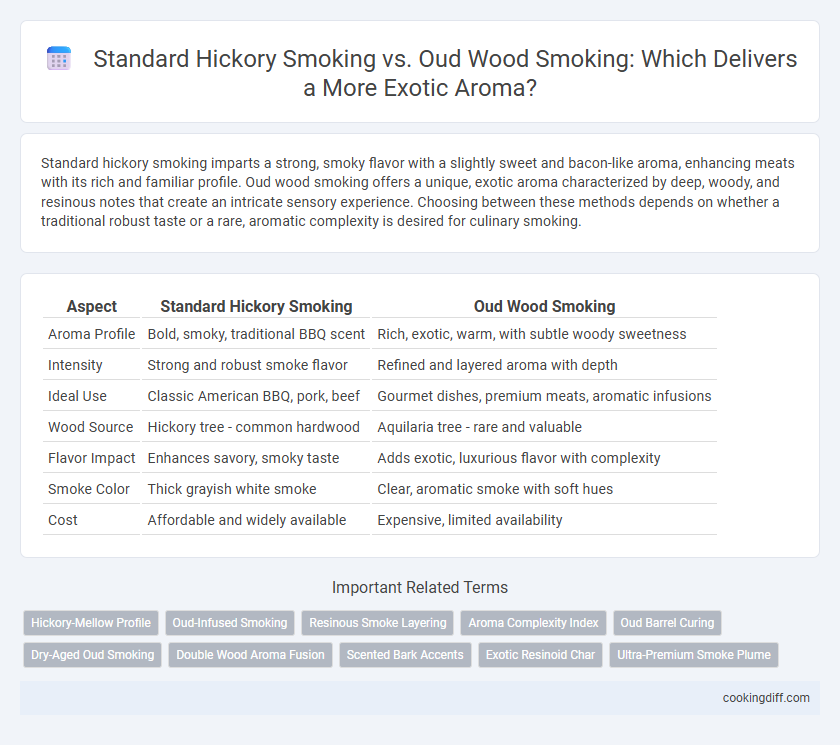 Standard Hickory Smoking vs. Oud Wood Smoking: Which Delivers a More Exotic Aroma?

Standard hickory smoking imparts a strong, smoky flavor with a slightly sweet and bacon-like aroma, enhancing meats with its rich and familiar profile. Oud wood smoking offers a unique, exotic aroma characterized by deep, woody, and resinous notes that create an intricate sensory experience. Choosing between these methods depends on whether a traditional robust taste or a rare, aromatic complexity is desired for culinary smoking.

| Aspect | Standard Hickory Smoking | Oud Wood Smoking |
|---|---|---|
| Aroma Profile | Bold, smoky, traditional BBQ scent | Rich, exotic, warm, with subtle woody sweetness |
| Intensity | Strong and robust smoke flavor | Refined and layered aroma with depth |
| Ideal Use | Classic American BBQ, pork, beef | Gourmet dishes, premium meats, aromatic infusions |
| Wood Source | Hickory tree - common hardwood | Aquilaria tree - rare and valuable |
| Flavor Impact | Enhances savory, smoky taste | Adds exotic, luxurious flavor with complexity |
| Smoke Color | Thick grayish white smoke | Clear, aromatic smoke with soft hues |
| Cost | Affordable and widely available | Expensive, limited availability |

Important Related Terms

Hickory-Mellow Profile
Oud-Infused Smoking
Resinous Smoke Layering
Aroma Complexity Index
Oud Barrel Curing
Dry-Aged Oud Smoking
Double Wood Aroma Fusion
Scented Bark Accents
Exotic Resinoid Char
Ultra-Premium Smoke Plume

cookingdiff.com