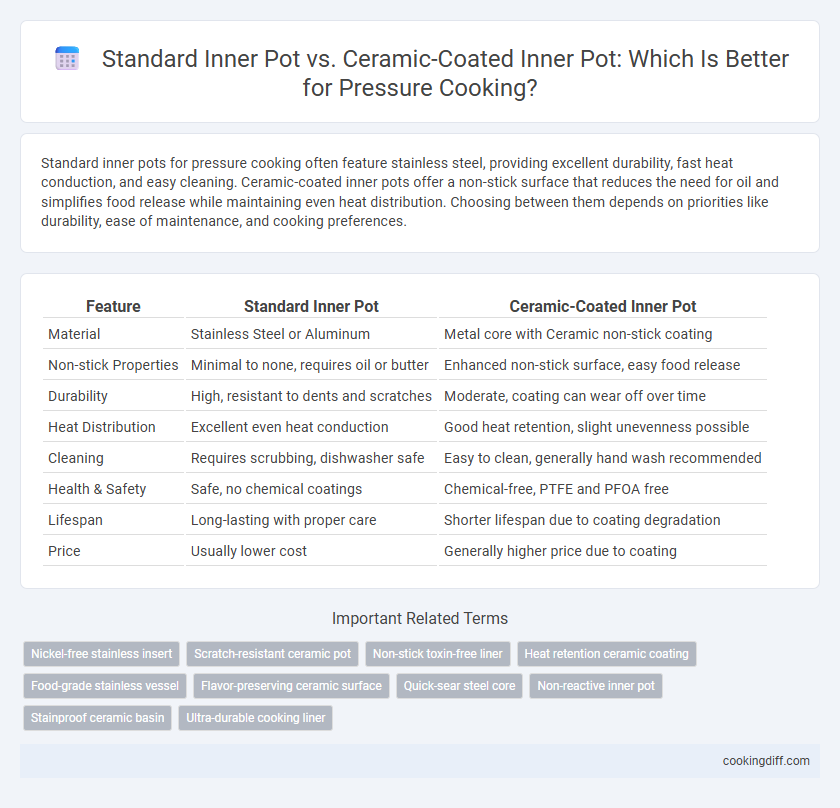 Standard Inner Pot vs. Ceramic-Coated Inner Pot: Which Is Better for Pressure Cooking?

Standard inner pots for pressure cooking often feature stainless steel, providing excellent durability, fast heat conduction, and easy cleaning. Ceramic-coated inner pots offer a non-stick surface that reduces the need for oil and simplifies food release while maintaining even heat distribution. Choosing between them depends on priorities like durability, ease of maintenance, and cooking preferences.

| Feature | Standard Inner Pot | Ceramic-Coated Inner Pot |
|---|---|---|
| Material | Stainless Steel or Aluminum | Metal core with Ceramic non-stick coating |
| Non-stick Properties | Minimal to none, requires oil or butter | Enhanced non-stick surface, easy food release |
| Durability | High, resistant to dents and scratches | Moderate, coating can wear off over time |
| Heat Distribution | Excellent even heat conduction | Good heat retention, slight unevenness possible |
| Cleaning | Requires scrubbing, dishwasher safe | Easy to clean, generally hand wash recommended |
| Health & Safety | Safe, no chemical coatings | Chemical-free, PTFE and PFOA free |
| Lifespan | Long-lasting with proper care | Shorter lifespan due to coating degradation |
| Price | Usually lower cost | Generally higher price due to coating |

Important Related Terms

Nickel-free stainless insert
Scratch-resistant ceramic pot
Non-stick toxin-free liner
Heat retention ceramic coating
Food-grade stainless vessel
Flavor-preserving ceramic surface
Quick-sear steel core
Non-reactive inner pot
Stainproof ceramic basin
Ultra-durable cooking liner

cookingdiff.com