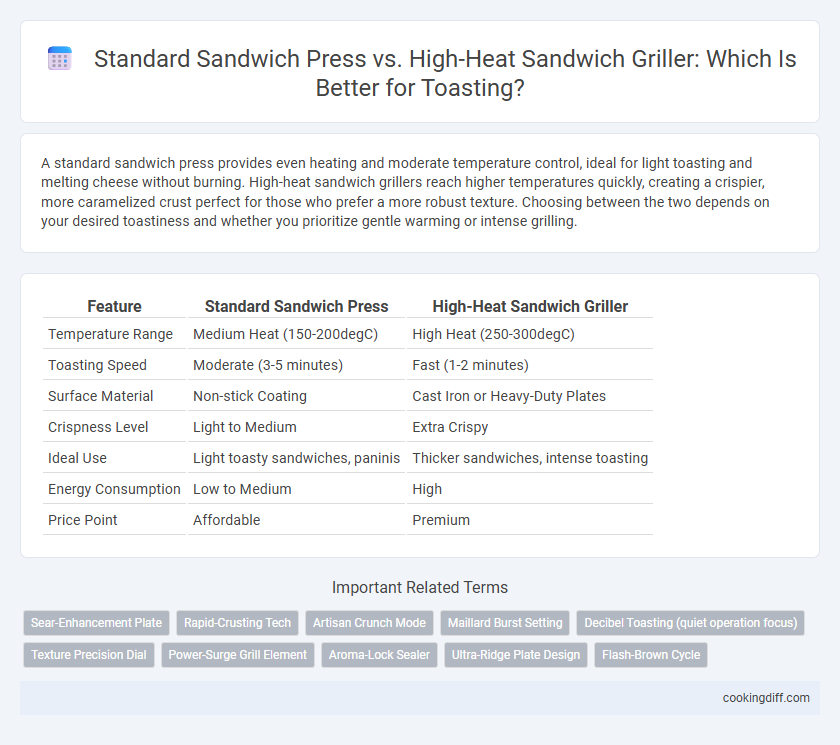 Standard Sandwich Press vs. High-Heat Sandwich Griller: Which Is Better for Toasting?

A standard sandwich press provides even heating and moderate temperature control, ideal for light toasting and melting cheese without burning. High-heat sandwich grillers reach higher temperatures quickly, creating a crispier, more caramelized crust perfect for those who prefer a more robust texture. Choosing between the two depends on your desired toastiness and whether you prioritize gentle warming or intense grilling.

| Feature | Standard Sandwich Press | High-Heat Sandwich Griller |
|---|---|---|
| Temperature Range | Medium Heat (150-200degC) | High Heat (250-300degC) |
| Toasting Speed | Moderate (3-5 minutes) | Fast (1-2 minutes) |
| Surface Material | Non-stick Coating | Cast Iron or Heavy-Duty Plates |
| Crispness Level | Light to Medium | Extra Crispy |
| Ideal Use | Light toasty sandwiches, paninis | Thicker sandwiches, intense toasting |
| Energy Consumption | Low to Medium | High |
| Price Point | Affordable | Premium |

Important Related Terms

Sear-Enhancement Plate
Rapid-Crusting Tech
Artisan Crunch Mode
Maillard Burst Setting
Decibel Toasting (quiet operation focus)
Texture Precision Dial
Power-Surge Grill Element
Aroma-Lock Sealer
Ultra-Ridge Plate Design
Flash-Brown Cycle

cookingdiff.com