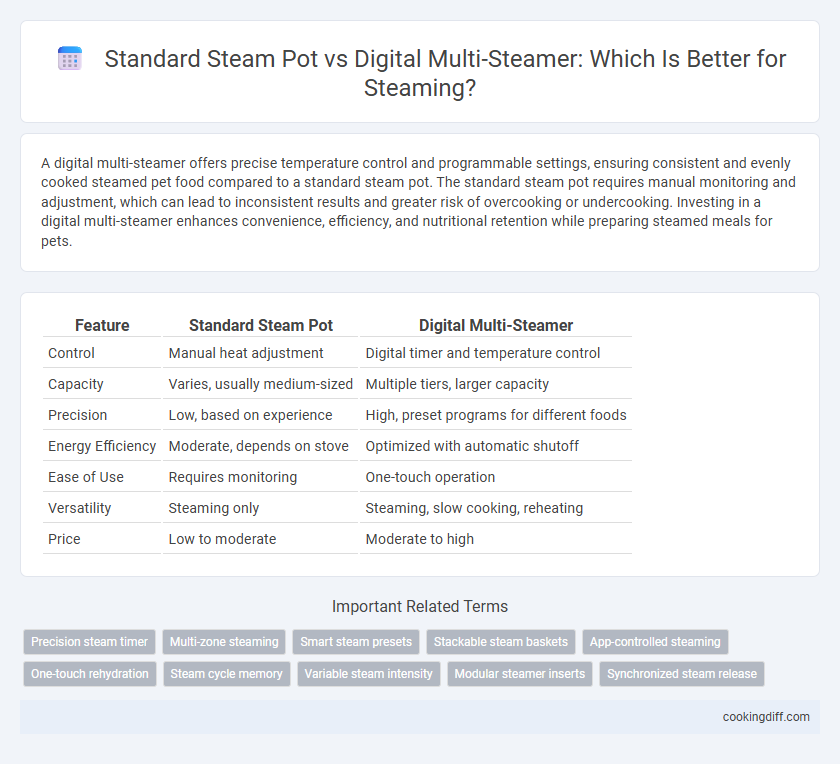 Standard Steam Pot vs Digital Multi-Steamer: Which Is Better for Steaming?

A digital multi-steamer offers precise temperature control and programmable settings, ensuring consistent and evenly cooked steamed pet food compared to a standard steam pot. The standard steam pot requires manual monitoring and adjustment, which can lead to inconsistent results and greater risk of overcooking or undercooking. Investing in a digital multi-steamer enhances convenience, efficiency, and nutritional retention while preparing steamed meals for pets.

| Feature | Standard Steam Pot | Digital Multi-Steamer |
|---|---|---|
| Control | Manual heat adjustment | Digital timer and temperature control |
| Capacity | Varies, usually medium-sized | Multiple tiers, larger capacity |
| Precision | Low, based on experience | High, preset programs for different foods |
| Energy Efficiency | Moderate, depends on stove | Optimized with automatic shutoff |
| Ease of Use | Requires monitoring | One-touch operation |
| Versatility | Steaming only | Steaming, slow cooking, reheating |
| Price | Low to moderate | Moderate to high |

Important Related Terms

Precision steam timer
Multi-zone steaming
Smart steam presets
Stackable steam baskets
App-controlled steaming
One-touch rehydration
Steam cycle memory
Variable steam intensity
Modular steamer inserts
Synchronized steam release

cookingdiff.com