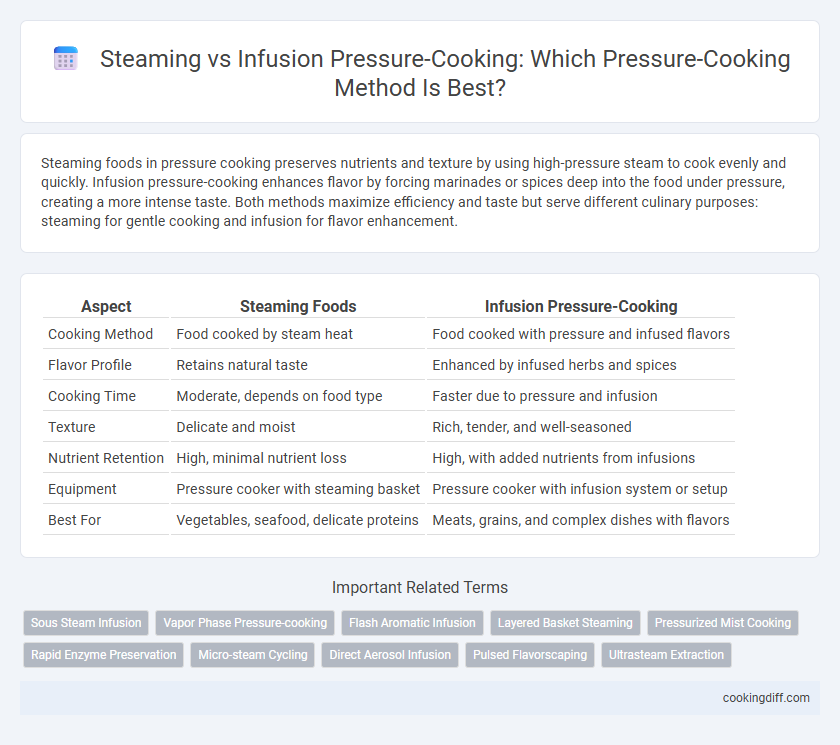 Steaming vs Infusion Pressure-Cooking: Which Pressure-Cooking Method Is Best?

Steaming foods in pressure cooking preserves nutrients and texture by using high-pressure steam to cook evenly and quickly. Infusion pressure-cooking enhances flavor by forcing marinades or spices deep into the food under pressure, creating a more intense taste. Both methods maximize efficiency and taste but serve different culinary purposes: steaming for gentle cooking and infusion for flavor enhancement.

| Aspect | Steaming Foods | Infusion Pressure-Cooking |
|---|---|---|
| Cooking Method | Food cooked by steam heat | Food cooked with pressure and infused flavors |
| Flavor Profile | Retains natural taste | Enhanced by infused herbs and spices |
| Cooking Time | Moderate, depends on food type | Faster due to pressure and infusion |
| Texture | Delicate and moist | Rich, tender, and well-seasoned |
| Nutrient Retention | High, minimal nutrient loss | High, with added nutrients from infusions |
| Equipment | Pressure cooker with steaming basket | Pressure cooker with infusion system or setup |
| Best For | Vegetables, seafood, delicate proteins | Meats, grains, and complex dishes with flavors |

Important Related Terms

Sous Steam Infusion
Vapor Phase Pressure-cooking
Flash Aromatic Infusion
Layered Basket Steaming
Pressurized Mist Cooking
Rapid Enzyme Preservation
Micro-steam Cycling
Direct Aerosol Infusion
Pulsed Flavorscaping
Ultrasteam Extraction

cookingdiff.com