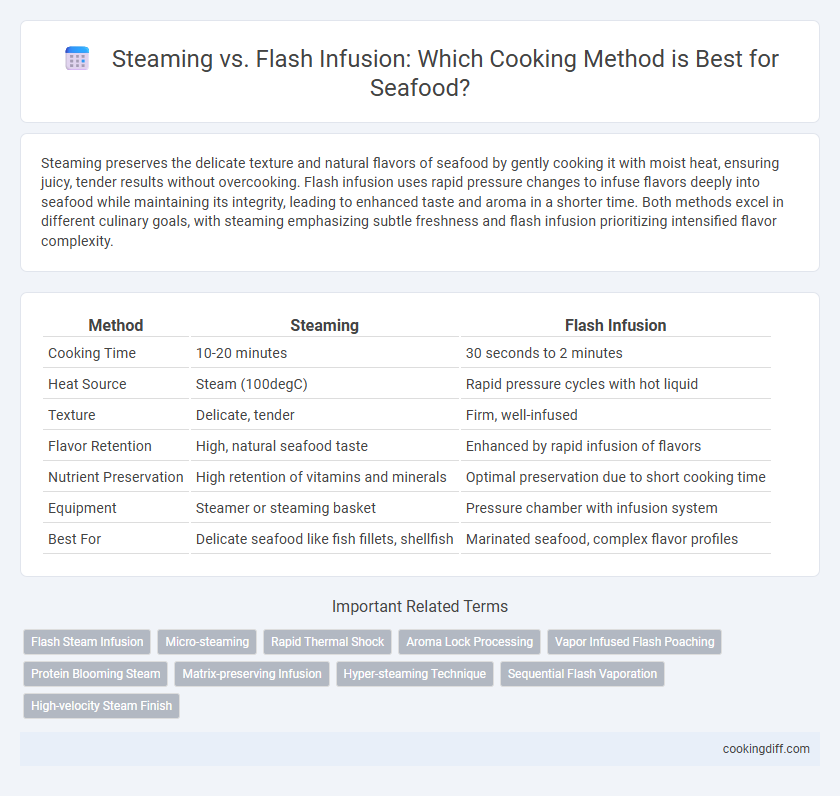 Steaming vs. Flash Infusion: Which Cooking Method is Best for Seafood?

Steaming preserves the delicate texture and natural flavors of seafood by gently cooking it with moist heat, ensuring juicy, tender results without overcooking. Flash infusion uses rapid pressure changes to infuse flavors deeply into seafood while maintaining its integrity, leading to enhanced taste and aroma in a shorter time. Both methods excel in different culinary goals, with steaming emphasizing subtle freshness and flash infusion prioritizing intensified flavor complexity.

| Method | Steaming | Flash Infusion |
|---|---|---|
| Cooking Time | 10-20 minutes | 30 seconds to 2 minutes |
| Heat Source | Steam (100degC) | Rapid pressure cycles with hot liquid |
| Texture | Delicate, tender | Firm, well-infused |
| Flavor Retention | High, natural seafood taste | Enhanced by rapid infusion of flavors |
| Nutrient Preservation | High retention of vitamins and minerals | Optimal preservation due to short cooking time |
| Equipment | Steamer or steaming basket | Pressure chamber with infusion system |
| Best For | Delicate seafood like fish fillets, shellfish | Marinated seafood, complex flavor profiles |

Important Related Terms

Flash Steam Infusion
Micro-steaming
Rapid Thermal Shock
Aroma Lock Processing
Vapor Infused Flash Poaching
Protein Blooming Steam
Matrix-preserving Infusion
Hyper-steaming Technique
Sequential Flash Vaporation
High-velocity Steam Finish

cookingdiff.com