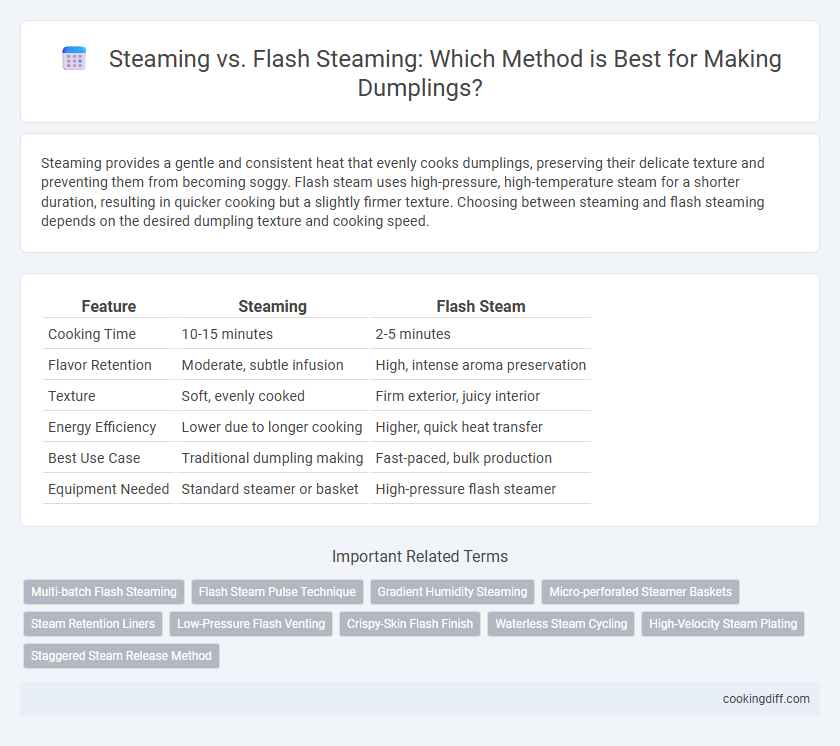 Steaming vs. Flash Steaming: Which Method is Best for Making Dumplings?

Steaming provides a gentle and consistent heat that evenly cooks dumplings, preserving their delicate texture and preventing them from becoming soggy. Flash steam uses high-pressure, high-temperature steam for a shorter duration, resulting in quicker cooking but a slightly firmer texture. Choosing between steaming and flash steaming depends on the desired dumpling texture and cooking speed.

| Feature | Steaming | Flash Steam |
|---|---|---|
| Cooking Time | 10-15 minutes | 2-5 minutes |
| Flavor Retention | Moderate, subtle infusion | High, intense aroma preservation |
| Texture | Soft, evenly cooked | Firm exterior, juicy interior |
| Energy Efficiency | Lower due to longer cooking | Higher, quick heat transfer |
| Best Use Case | Traditional dumpling making | Fast-paced, bulk production |
| Equipment Needed | Standard steamer or basket | High-pressure flash steamer |

Important Related Terms

Multi-batch Flash Steaming
Flash Steam Pulse Technique
Gradient Humidity Steaming
Micro-perforated Steamer Baskets
Steam Retention Liners
Low-Pressure Flash Venting
Crispy-Skin Flash Finish
Waterless Steam Cycling
High-Velocity Steam Plating
Staggered Steam Release Method

cookingdiff.com