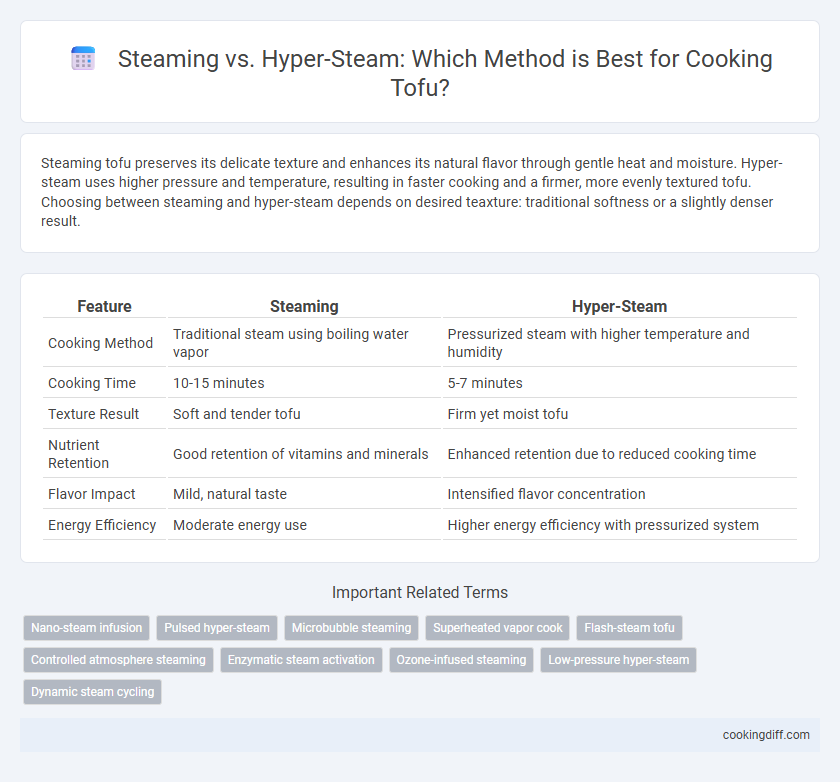 Steaming vs. Hyper-Steam: Which Method is Best for Cooking Tofu?

Steaming tofu preserves its delicate texture and enhances its natural flavor through gentle heat and moisture. Hyper-steam uses higher pressure and temperature, resulting in faster cooking and a firmer, more evenly textured tofu. Choosing between steaming and hyper-steam depends on desired teaxture: traditional softness or a slightly denser result.

| Feature | Steaming | Hyper-Steam |
|---|---|---|
| Cooking Method | Traditional steam using boiling water vapor | Pressurized steam with higher temperature and humidity |
| Cooking Time | 10-15 minutes | 5-7 minutes |
| Texture Result | Soft and tender tofu | Firm yet moist tofu |
| Nutrient Retention | Good retention of vitamins and minerals | Enhanced retention due to reduced cooking time |
| Flavor Impact | Mild, natural taste | Intensified flavor concentration |
| Energy Efficiency | Moderate energy use | Higher energy efficiency with pressurized system |

Important Related Terms

Nano-steam infusion
Pulsed hyper-steam
Microbubble steaming
Superheated vapor cook
Flash-steam tofu
Controlled atmosphere steaming
Enzymatic steam activation
Ozone-infused steaming
Low-pressure hyper-steam
Dynamic steam cycling

cookingdiff.com