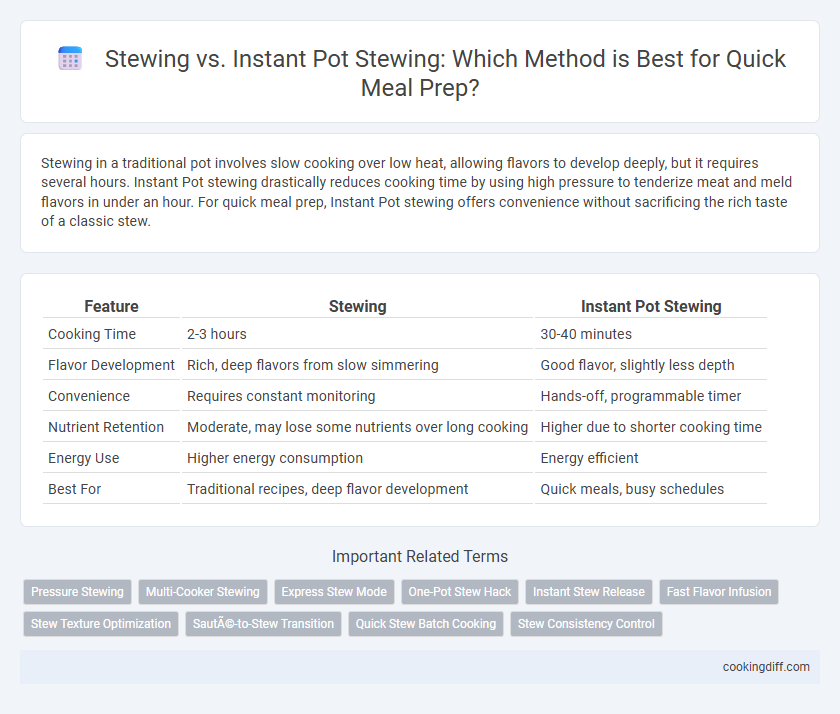 Stewing vs. Instant Pot Stewing: Which Method is Best for Quick Meal Prep?

Stewing in a traditional pot involves slow cooking over low heat, allowing flavors to develop deeply, but it requires several hours. Instant Pot stewing drastically reduces cooking time by using high pressure to tenderize meat and meld flavors in under an hour. For quick meal prep, Instant Pot stewing offers convenience without sacrificing the rich taste of a classic stew.

| Feature | Stewing | Instant Pot Stewing |
|---|---|---|
| Cooking Time | 2-3 hours | 30-40 minutes |
| Flavor Development | Rich, deep flavors from slow simmering | Good flavor, slightly less depth |
| Convenience | Requires constant monitoring | Hands-off, programmable timer |
| Nutrient Retention | Moderate, may lose some nutrients over long cooking | Higher due to shorter cooking time |
| Energy Use | Higher energy consumption | Energy efficient |
| Best For | Traditional recipes, deep flavor development | Quick meals, busy schedules |

Important Related Terms

Pressure Stewing
Multi-Cooker Stewing
Express Stew Mode
One-Pot Stew Hack
Instant Stew Release
Fast Flavor Infusion
Stew Texture Optimization
SautÃ©-to-Stew Transition
Quick Stew Batch Cooking
Stew Consistency Control

cookingdiff.com