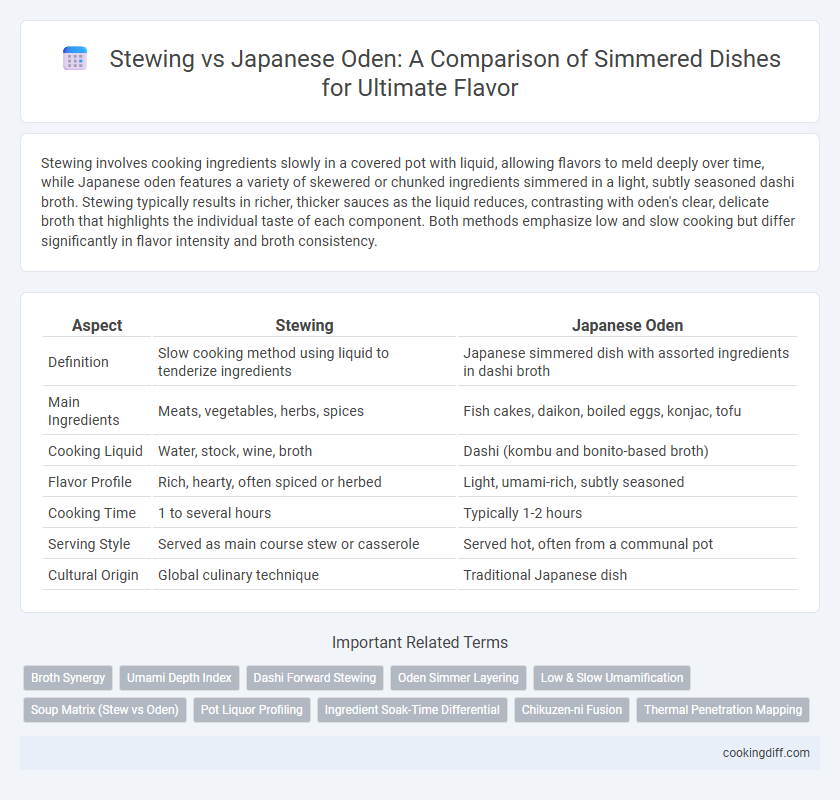 Stewing vs Japanese Oden: A Comparison of Simmered Dishes for Ultimate Flavor

Stewing involves cooking ingredients slowly in a covered pot with liquid, allowing flavors to meld deeply over time, while Japanese oden features a variety of skewered or chunked ingredients simmered in a light, subtly seasoned dashi broth. Stewing typically results in richer, thicker sauces as the liquid reduces, contrasting with oden's clear, delicate broth that highlights the individual taste of each component. Both methods emphasize low and slow cooking but differ significantly in flavor intensity and broth consistency.

| Aspect | Stewing | Japanese Oden |
|---|---|---|
| Definition | Slow cooking method using liquid to tenderize ingredients | Japanese simmered dish with assorted ingredients in dashi broth |
| Main Ingredients | Meats, vegetables, herbs, spices | Fish cakes, daikon, boiled eggs, konjac, tofu |
| Cooking Liquid | Water, stock, wine, broth | Dashi (kombu and bonito-based broth) |
| Flavor Profile | Rich, hearty, often spiced or herbed | Light, umami-rich, subtly seasoned |
| Cooking Time | 1 to several hours | Typically 1-2 hours |
| Serving Style | Served as main course stew or casserole | Served hot, often from a communal pot |
| Cultural Origin | Global culinary technique | Traditional Japanese dish |

Important Related Terms

Broth Synergy
Umami Depth Index
Dashi Forward Stewing
Oden Simmer Layering
Low & Slow Umamification
Soup Matrix (Stew vs Oden)
Pot Liquor Profiling
Ingredient Soak-Time Differential
Chikuzen-ni Fusion
Thermal Penetration Mapping

cookingdiff.com