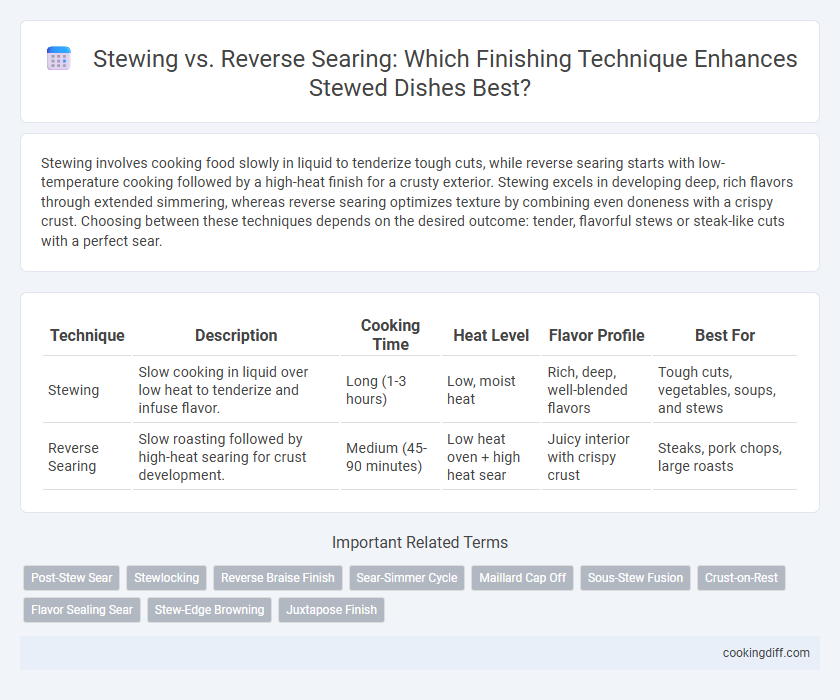 Stewing vs. Reverse Searing: Which Finishing Technique Enhances Stewed Dishes Best?

Stewing involves cooking food slowly in liquid to tenderize tough cuts, while reverse searing starts with low-temperature cooking followed by a high-heat finish for a crusty exterior. Stewing excels in developing deep, rich flavors through extended simmering, whereas reverse searing optimizes texture by combining even doneness with a crispy crust. Choosing between these techniques depends on the desired outcome: tender, flavorful stews or steak-like cuts with a perfect sear.

| Technique | Description | Cooking Time | Heat Level | Flavor Profile | Best For |
|---|---|---|---|---|---|
| Stewing | Slow cooking in liquid over low heat to tenderize and infuse flavor. | Long (1-3 hours) | Low, moist heat | Rich, deep, well-blended flavors | Tough cuts, vegetables, soups, and stews |
| Reverse Searing | Slow roasting followed by high-heat searing for crust development. | Medium (45-90 minutes) | Low heat oven + high heat sear | Juicy interior with crispy crust | Steaks, pork chops, large roasts |

Important Related Terms

Post-Stew Sear
Stewlocking
Reverse Braise Finish
Sear-Simmer Cycle
Maillard Cap Off
Sous-Stew Fusion
Crust-on-Rest
Flavor Sealing Sear
Stew-Edge Browning
Juxtapose Finish

cookingdiff.com