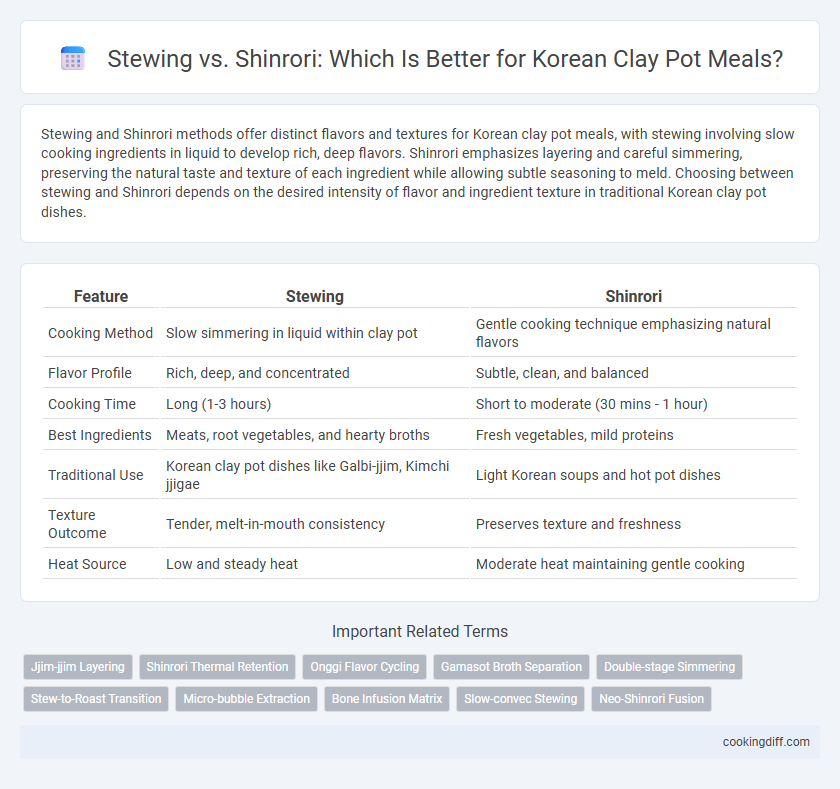 Stewing vs. Shinrori: Which Is Better for Korean Clay Pot Meals?

Stewing and Shinrori methods offer distinct flavors and textures for Korean clay pot meals, with stewing involving slow cooking ingredients in liquid to develop rich, deep flavors. Shinrori emphasizes layering and careful simmering, preserving the natural taste and texture of each ingredient while allowing subtle seasoning to meld. Choosing between stewing and Shinrori depends on the desired intensity of flavor and ingredient texture in traditional Korean clay pot dishes.

| Feature | Stewing | Shinrori |
|---|---|---|
| Cooking Method | Slow simmering in liquid within clay pot | Gentle cooking technique emphasizing natural flavors |
| Flavor Profile | Rich, deep, and concentrated | Subtle, clean, and balanced |
| Cooking Time | Long (1-3 hours) | Short to moderate (30 mins - 1 hour) |
| Best Ingredients | Meats, root vegetables, and hearty broths | Fresh vegetables, mild proteins |
| Traditional Use | Korean clay pot dishes like Galbi-jjim, Kimchi jjigae | Light Korean soups and hot pot dishes |
| Texture Outcome | Tender, melt-in-mouth consistency | Preserves texture and freshness |
| Heat Source | Low and steady heat | Moderate heat maintaining gentle cooking |

Important Related Terms

Jjim-jjim Layering
Shinrori Thermal Retention
Onggi Flavor Cycling
Gamasot Broth Separation
Double-stage Simmering
Stew-to-Roast Transition
Micro-bubble Extraction
Bone Infusion Matrix
Slow-convec Stewing
Neo-Shinrori Fusion

cookingdiff.com