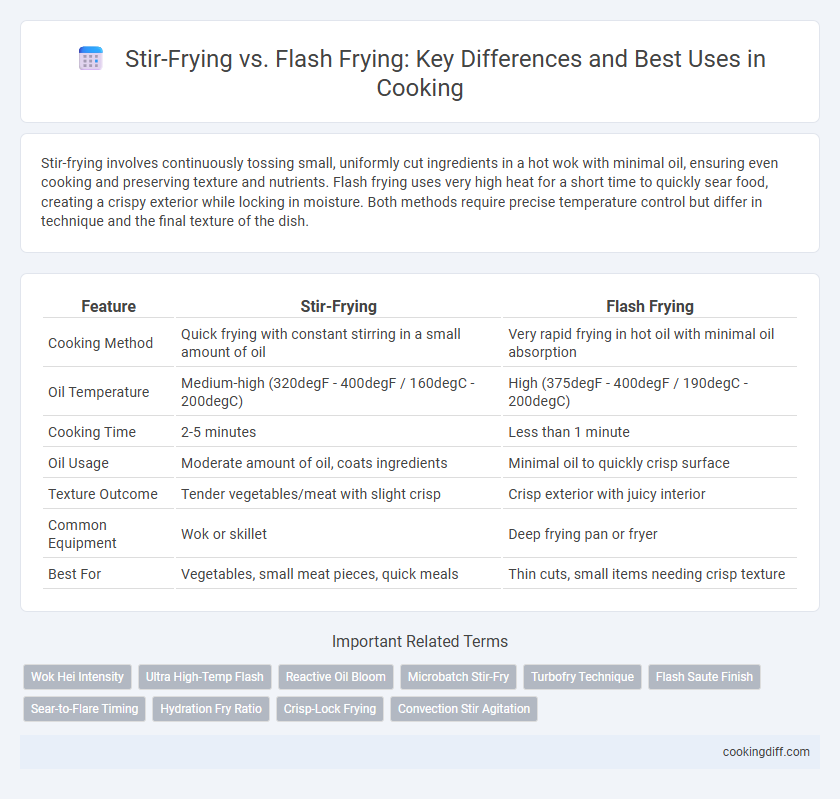 Stir-Frying vs. Flash Frying: Key Differences and Best Uses in Cooking

Stir-frying involves continuously tossing small, uniformly cut ingredients in a hot wok with minimal oil, ensuring even cooking and preserving texture and nutrients. Flash frying uses very high heat for a short time to quickly sear food, creating a crispy exterior while locking in moisture. Both methods require precise temperature control but differ in technique and the final texture of the dish.

| Feature | Stir-Frying | Flash Frying |
|---|---|---|
| Cooking Method | Quick frying with constant stirring in a small amount of oil | Very rapid frying in hot oil with minimal oil absorption |
| Oil Temperature | Medium-high (320degF - 400degF / 160degC - 200degC) | High (375degF - 400degF / 190degC - 200degC) |
| Cooking Time | 2-5 minutes | Less than 1 minute |
| Oil Usage | Moderate amount of oil, coats ingredients | Minimal oil to quickly crisp surface |
| Texture Outcome | Tender vegetables/meat with slight crisp | Crisp exterior with juicy interior |
| Common Equipment | Wok or skillet | Deep frying pan or fryer |
| Best For | Vegetables, small meat pieces, quick meals | Thin cuts, small items needing crisp texture |

Important Related Terms

Wok Hei Intensity
Ultra High-Temp Flash
Reactive Oil Bloom
Microbatch Stir-Fry
Turbofry Technique
Flash Saute Finish
Sear-to-Flare Timing
Hydration Fry Ratio
Crisp-Lock Frying
Convection Stir Agitation

cookingdiff.com