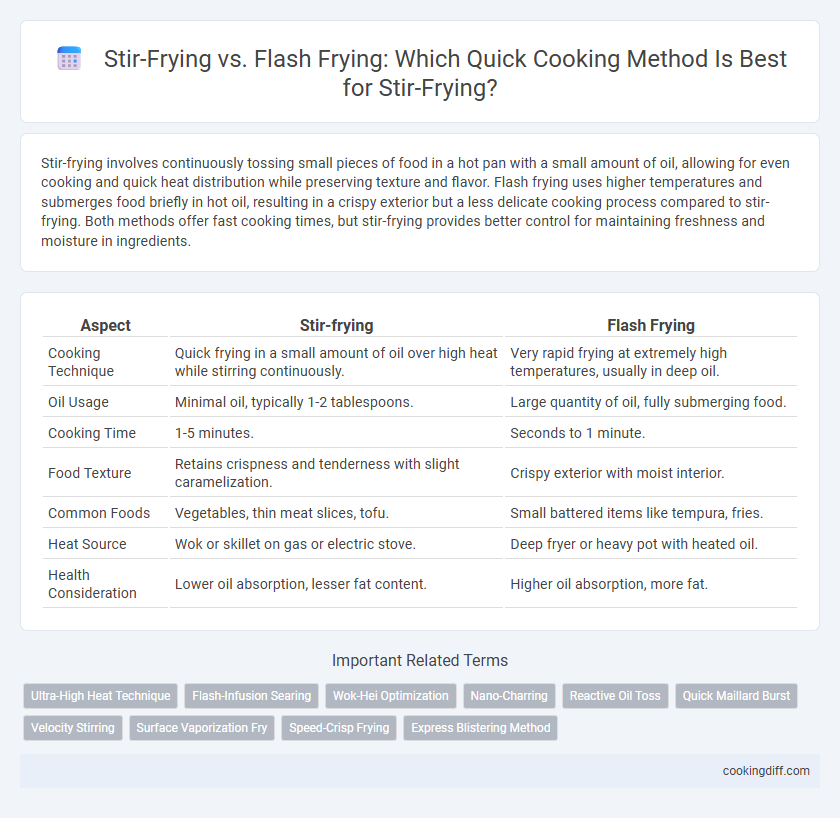 Stir-Frying vs. Flash Frying: Which Quick Cooking Method Is Best for Stir-Frying?

Stir-frying involves continuously tossing small pieces of food in a hot pan with a small amount of oil, allowing for even cooking and quick heat distribution while preserving texture and flavor. Flash frying uses higher temperatures and submerges food briefly in hot oil, resulting in a crispy exterior but a less delicate cooking process compared to stir-frying. Both methods offer fast cooking times, but stir-frying provides better control for maintaining freshness and moisture in ingredients.

| Aspect | Stir-frying | Flash Frying |
|---|---|---|
| Cooking Technique | Quick frying in a small amount of oil over high heat while stirring continuously. | Very rapid frying at extremely high temperatures, usually in deep oil. |
| Oil Usage | Minimal oil, typically 1-2 tablespoons. | Large quantity of oil, fully submerging food. |
| Cooking Time | 1-5 minutes. | Seconds to 1 minute. |
| Food Texture | Retains crispness and tenderness with slight caramelization. | Crispy exterior with moist interior. |
| Common Foods | Vegetables, thin meat slices, tofu. | Small battered items like tempura, fries. |
| Heat Source | Wok or skillet on gas or electric stove. | Deep fryer or heavy pot with heated oil. |
| Health Consideration | Lower oil absorption, lesser fat content. | Higher oil absorption, more fat. |

Important Related Terms

Ultra-High Heat Technique
Flash-Infusion Searing
Wok-Hei Optimization
Nano-Charring
Reactive Oil Toss
Quick Maillard Burst
Velocity Stirring
Surface Vaporization Fry
Speed-Crisp Frying
Express Blistering Method

cookingdiff.com