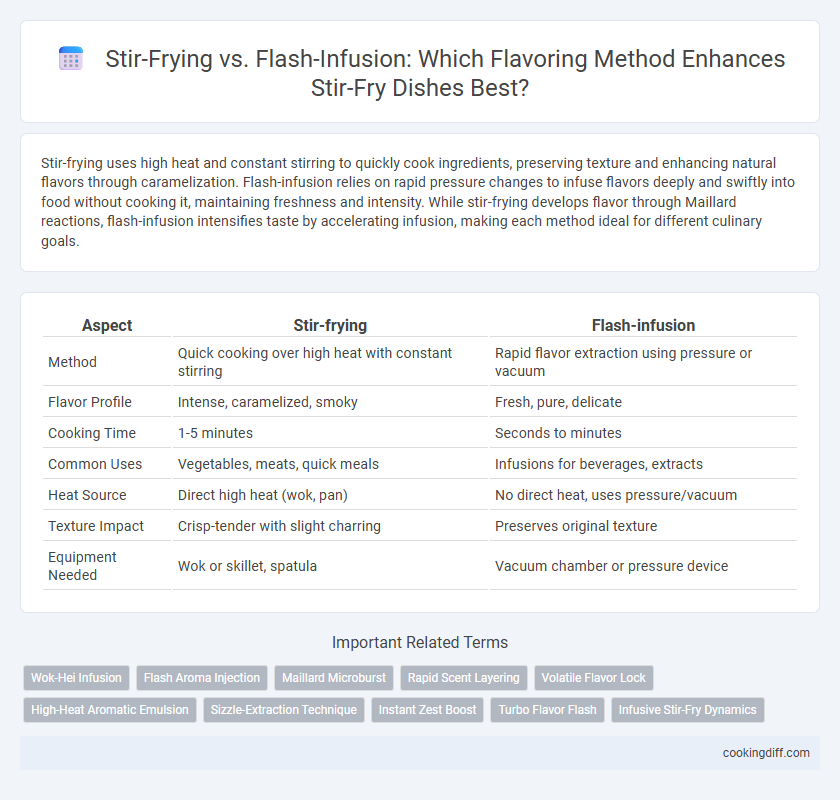 Stir-Frying vs. Flash-Infusion: Which Flavoring Method Enhances Stir-Fry Dishes Best?

Stir-frying uses high heat and constant stirring to quickly cook ingredients, preserving texture and enhancing natural flavors through caramelization. Flash-infusion relies on rapid pressure changes to infuse flavors deeply and swiftly into food without cooking it, maintaining freshness and intensity. While stir-frying develops flavor through Maillard reactions, flash-infusion intensifies taste by accelerating infusion, making each method ideal for different culinary goals.

| Aspect | Stir-frying | Flash-infusion |
|---|---|---|
| Method | Quick cooking over high heat with constant stirring | Rapid flavor extraction using pressure or vacuum |
| Flavor Profile | Intense, caramelized, smoky | Fresh, pure, delicate |
| Cooking Time | 1-5 minutes | Seconds to minutes |
| Common Uses | Vegetables, meats, quick meals | Infusions for beverages, extracts |
| Heat Source | Direct high heat (wok, pan) | No direct heat, uses pressure/vacuum |
| Texture Impact | Crisp-tender with slight charring | Preserves original texture |
| Equipment Needed | Wok or skillet, spatula | Vacuum chamber or pressure device |

Important Related Terms

Wok-Hei Infusion
Flash Aroma Injection
Maillard Microburst
Rapid Scent Layering
Volatile Flavor Lock
High-Heat Aromatic Emulsion
Sizzle-Extraction Technique
Instant Zest Boost
Turbo Flavor Flash
Infusive Stir-Fry Dynamics

cookingdiff.com