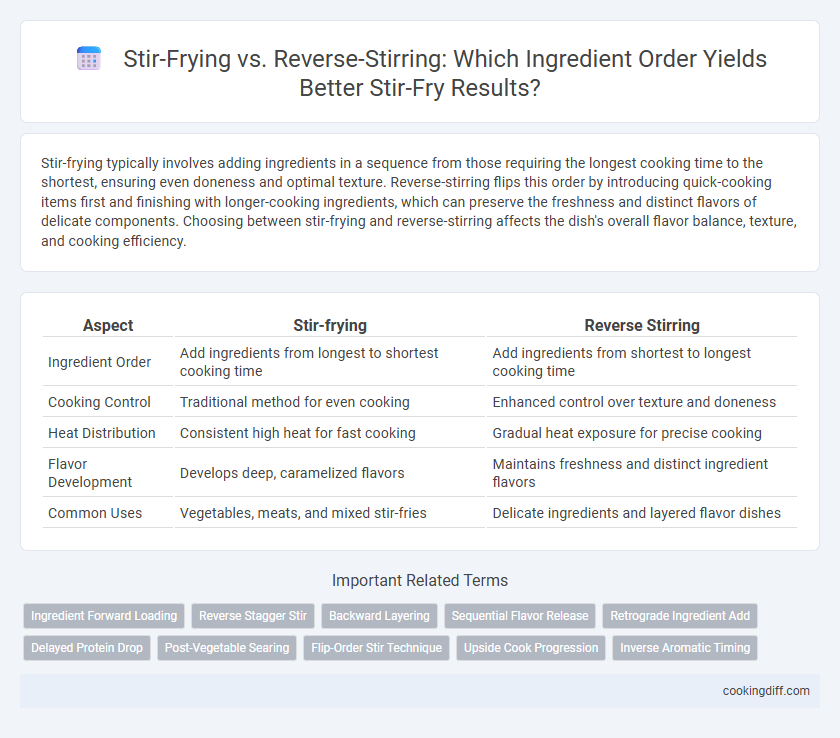 Stir-Frying vs. Reverse-Stirring: Which Ingredient Order Yields Better Stir-Fry Results?

Stir-frying typically involves adding ingredients in a sequence from those requiring the longest cooking time to the shortest, ensuring even doneness and optimal texture. Reverse-stirring flips this order by introducing quick-cooking items first and finishing with longer-cooking ingredients, which can preserve the freshness and distinct flavors of delicate components. Choosing between stir-frying and reverse-stirring affects the dish's overall flavor balance, texture, and cooking efficiency.

| Aspect | Stir-frying | Reverse Stirring |
|---|---|---|
| Ingredient Order | Add ingredients from longest to shortest cooking time | Add ingredients from shortest to longest cooking time |
| Cooking Control | Traditional method for even cooking | Enhanced control over texture and doneness |
| Heat Distribution | Consistent high heat for fast cooking | Gradual heat exposure for precise cooking |
| Flavor Development | Develops deep, caramelized flavors | Maintains freshness and distinct ingredient flavors |
| Common Uses | Vegetables, meats, and mixed stir-fries | Delicate ingredients and layered flavor dishes |

Important Related Terms

Ingredient Forward Loading
Reverse Stagger Stir
Backward Layering
Sequential Flavor Release
Retrograde Ingredient Add
Delayed Protein Drop
Post-Vegetable Searing
Flip-Order Stir Technique
Upside Cook Progression
Inverse Aromatic Timing

cookingdiff.com