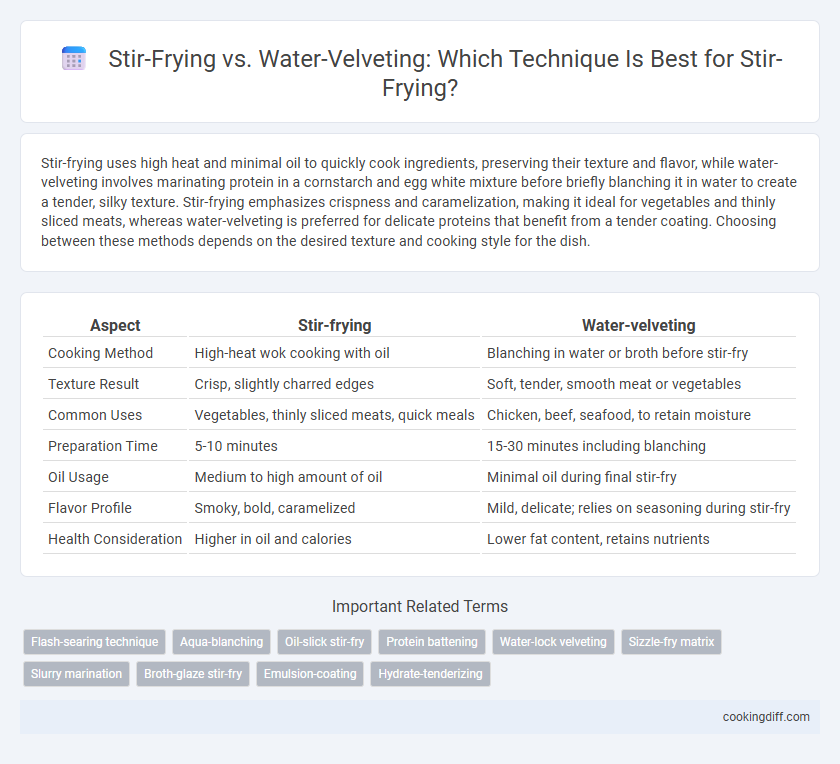 Stir-Frying vs. Water-Velveting: Which Technique Is Best for Stir-Frying?

Stir-frying uses high heat and minimal oil to quickly cook ingredients, preserving their texture and flavor, while water-velveting involves marinating protein in a cornstarch and egg white mixture before briefly blanching it in water to create a tender, silky texture. Stir-frying emphasizes crispness and caramelization, making it ideal for vegetables and thinly sliced meats, whereas water-velveting is preferred for delicate proteins that benefit from a tender coating. Choosing between these methods depends on the desired texture and cooking style for the dish.

| Aspect | Stir-frying | Water-velveting |
|---|---|---|
| Cooking Method | High-heat wok cooking with oil | Blanching in water or broth before stir-fry |
| Texture Result | Crisp, slightly charred edges | Soft, tender, smooth meat or vegetables |
| Common Uses | Vegetables, thinly sliced meats, quick meals | Chicken, beef, seafood, to retain moisture |
| Preparation Time | 5-10 minutes | 15-30 minutes including blanching |
| Oil Usage | Medium to high amount of oil | Minimal oil during final stir-fry |
| Flavor Profile | Smoky, bold, caramelized | Mild, delicate; relies on seasoning during stir-fry |
| Health Consideration | Higher in oil and calories | Lower fat content, retains nutrients |

Important Related Terms

Flash-searing technique
Aqua-blanching
Oil-slick stir-fry
Protein battening
Water-lock velveting
Sizzle-fry matrix
Slurry marination
Broth-glaze stir-fry
Emulsion-coating
Hydrate-tenderizing

cookingdiff.com