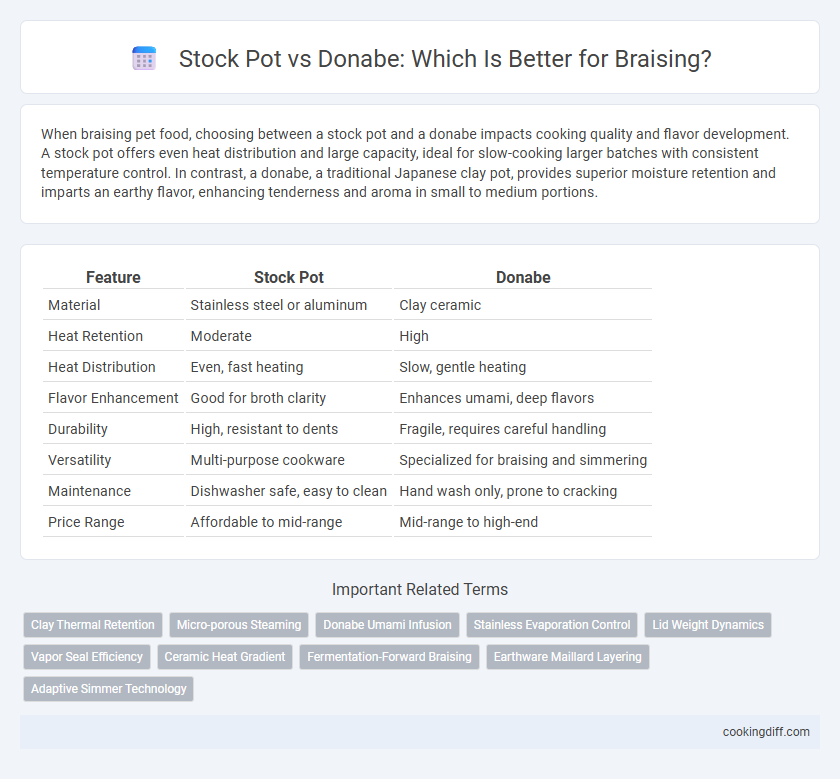 Stock Pot vs Donabe: Which Is Better for Braising?

When braising pet food, choosing between a stock pot and a donabe impacts cooking quality and flavor development. A stock pot offers even heat distribution and large capacity, ideal for slow-cooking larger batches with consistent temperature control. In contrast, a donabe, a traditional Japanese clay pot, provides superior moisture retention and imparts an earthy flavor, enhancing tenderness and aroma in small to medium portions.

| Feature | Stock Pot | Donabe |
|---|---|---|
| Material | Stainless steel or aluminum | Clay ceramic |
| Heat Retention | Moderate | High |
| Heat Distribution | Even, fast heating | Slow, gentle heating |
| Flavor Enhancement | Good for broth clarity | Enhances umami, deep flavors |
| Durability | High, resistant to dents | Fragile, requires careful handling |
| Versatility | Multi-purpose cookware | Specialized for braising and simmering |
| Maintenance | Dishwasher safe, easy to clean | Hand wash only, prone to cracking |
| Price Range | Affordable to mid-range | Mid-range to high-end |

Important Related Terms

Clay Thermal Retention
Micro-porous Steaming
Donabe Umami Infusion
Stainless Evaporation Control
Lid Weight Dynamics
Vapor Seal Efficiency
Ceramic Heat Gradient
Fermentation-Forward Braising
Earthware Maillard Layering
Adaptive Simmer Technology

cookingdiff.com