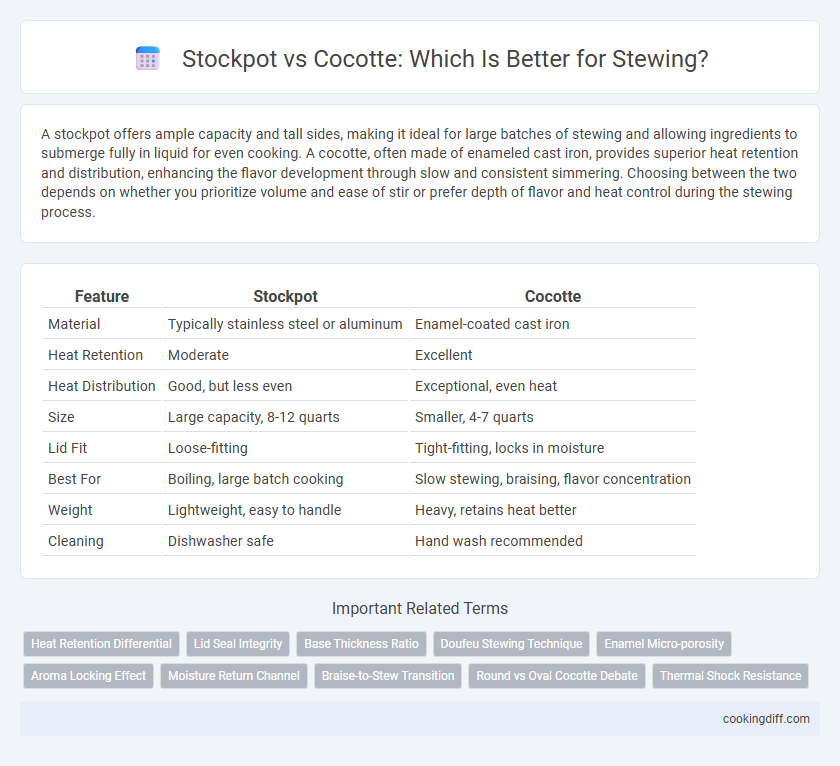 Stockpot vs Cocotte: Which Is Better for Stewing?

A stockpot offers ample capacity and tall sides, making it ideal for large batches of stewing and allowing ingredients to submerge fully in liquid for even cooking. A cocotte, often made of enameled cast iron, provides superior heat retention and distribution, enhancing the flavor development through slow and consistent simmering. Choosing between the two depends on whether you prioritize volume and ease of stir or prefer depth of flavor and heat control during the stewing process.

| Feature | Stockpot | Cocotte |
|---|---|---|
| Material | Typically stainless steel or aluminum | Enamel-coated cast iron |
| Heat Retention | Moderate | Excellent |
| Heat Distribution | Good, but less even | Exceptional, even heat |
| Size | Large capacity, 8-12 quarts | Smaller, 4-7 quarts |
| Lid Fit | Loose-fitting | Tight-fitting, locks in moisture |
| Best For | Boiling, large batch cooking | Slow stewing, braising, flavor concentration |
| Weight | Lightweight, easy to handle | Heavy, retains heat better |
| Cleaning | Dishwasher safe | Hand wash recommended |

Important Related Terms

Heat Retention Differential
Lid Seal Integrity
Base Thickness Ratio
Doufeu Stewing Technique
Enamel Micro-porosity
Aroma Locking Effect
Moisture Return Channel
Braise-to-Stew Transition
Round vs Oval Cocotte Debate
Thermal Shock Resistance

cookingdiff.com